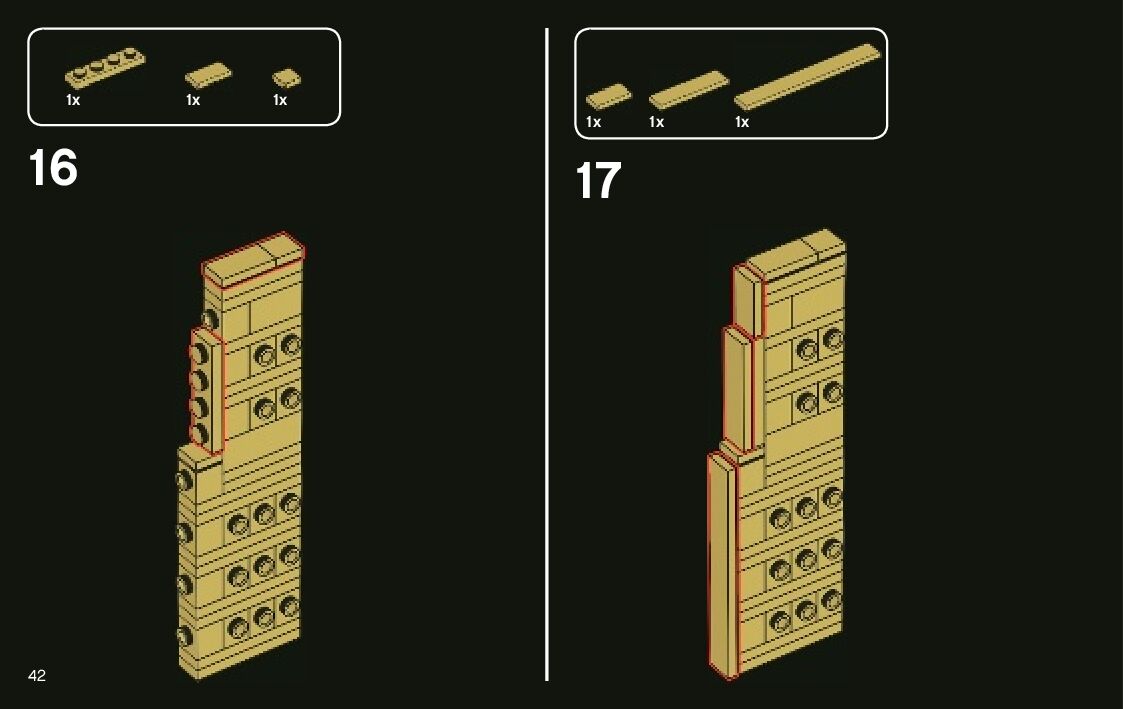 1x 1x 1x

16

42

1x 1x 1x

17