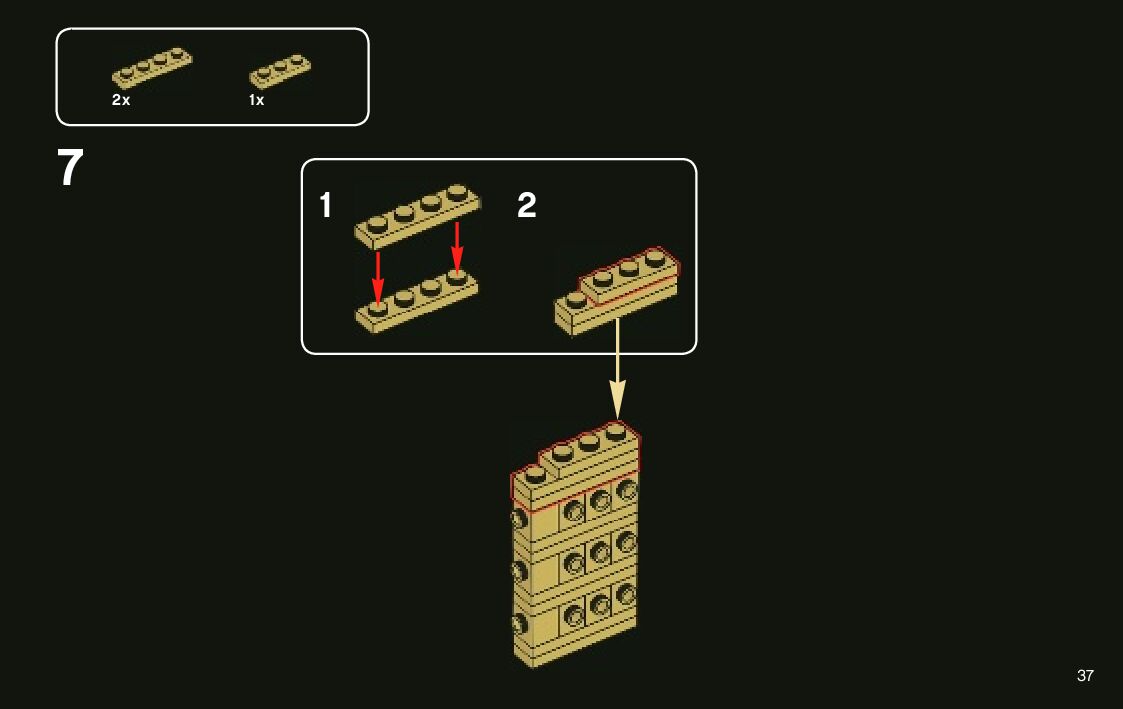 2x

1x

7

1

2

37