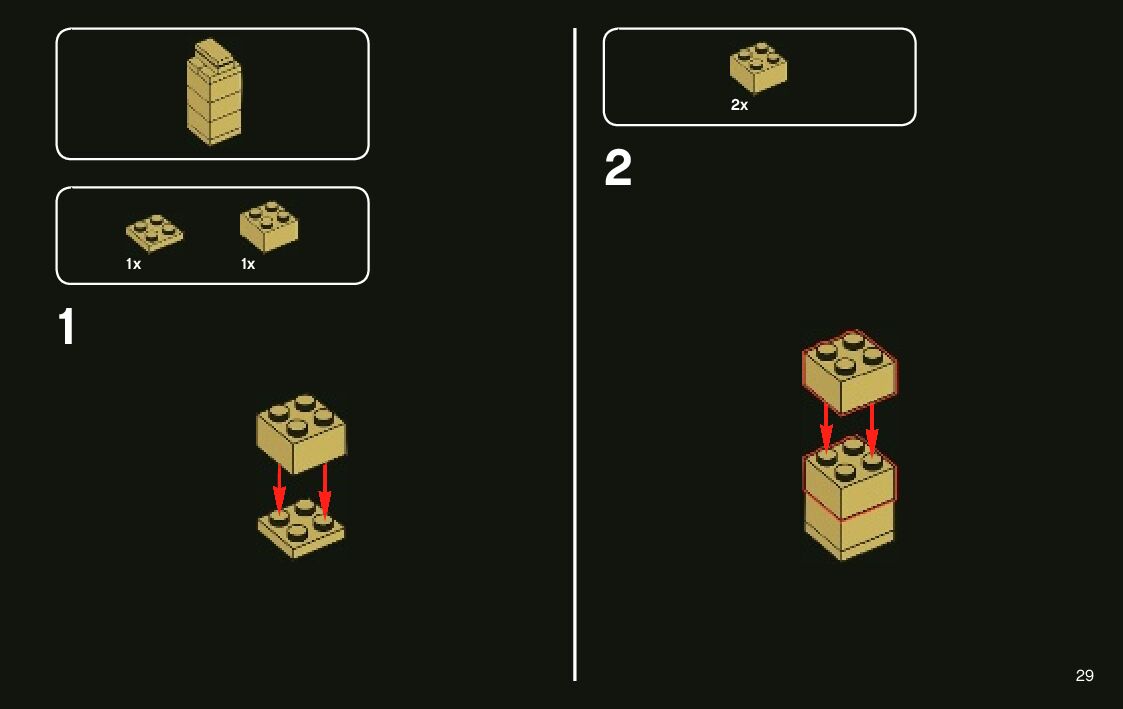 1x 1x

1

2x

2

29