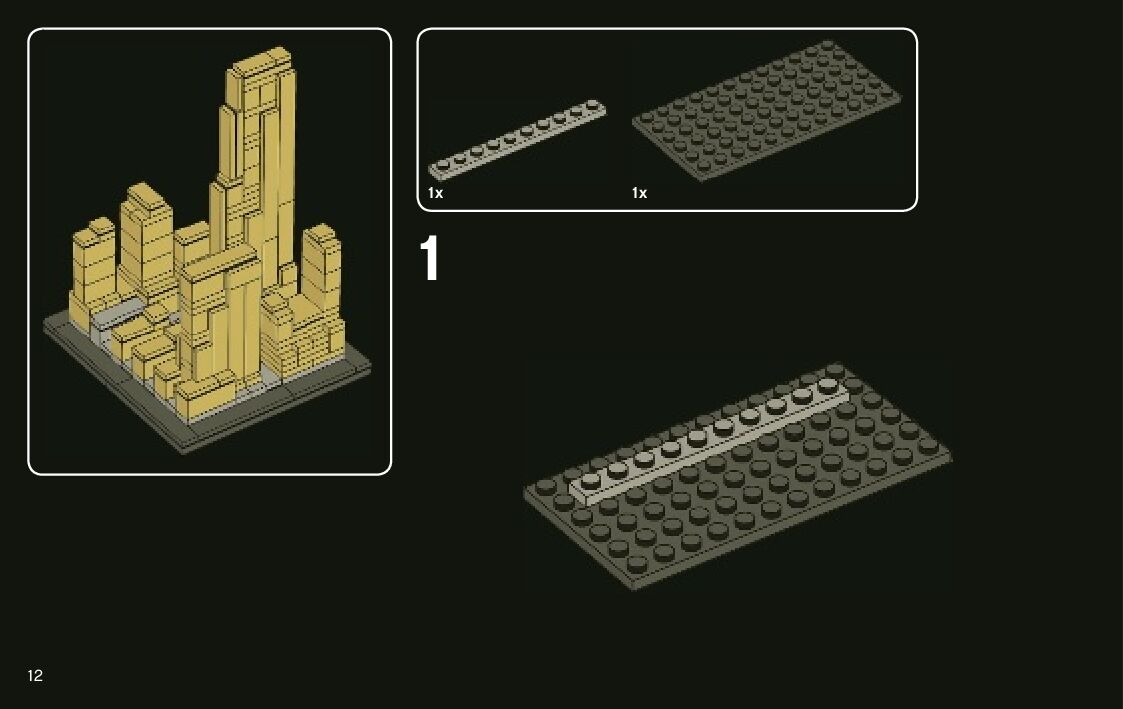 1x

1x

1

12