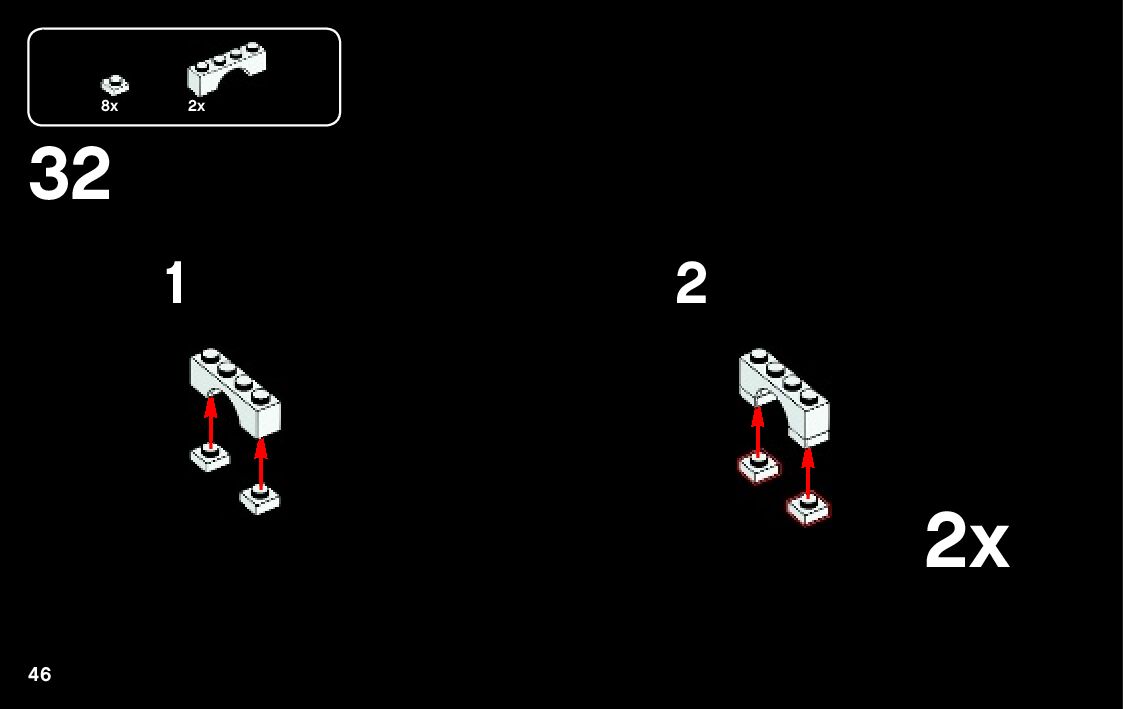 8x
2x

32

1

2

2x

46