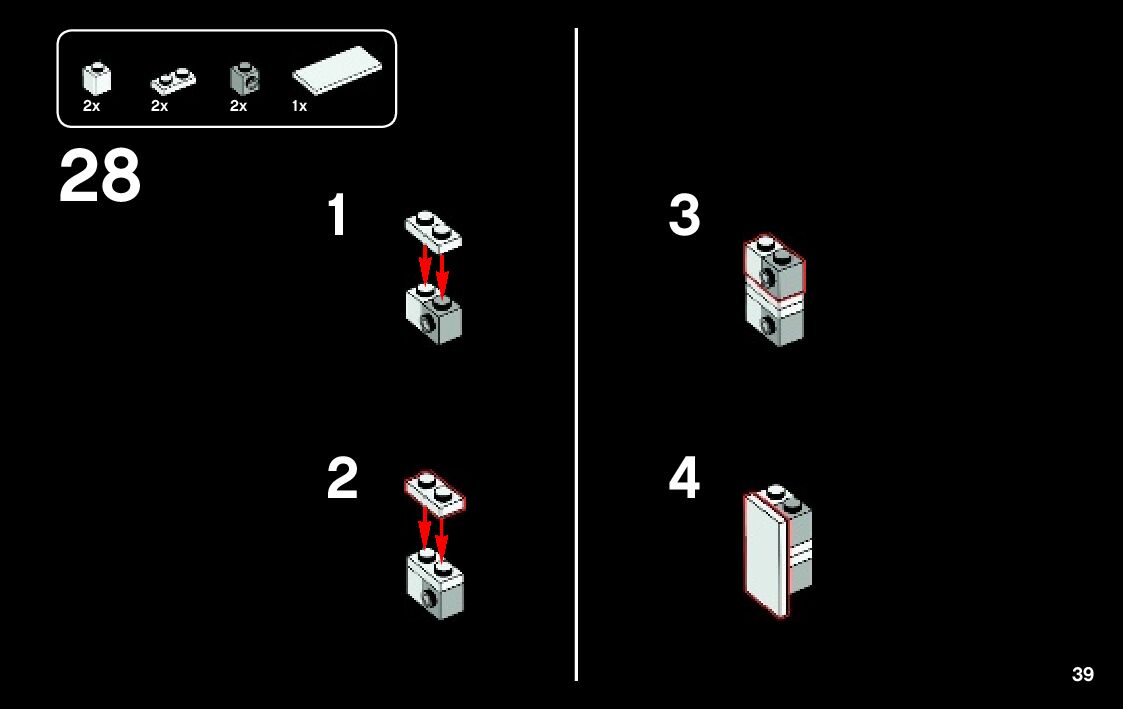 2x 2x 2x 1x

28

1

2

3

4

39