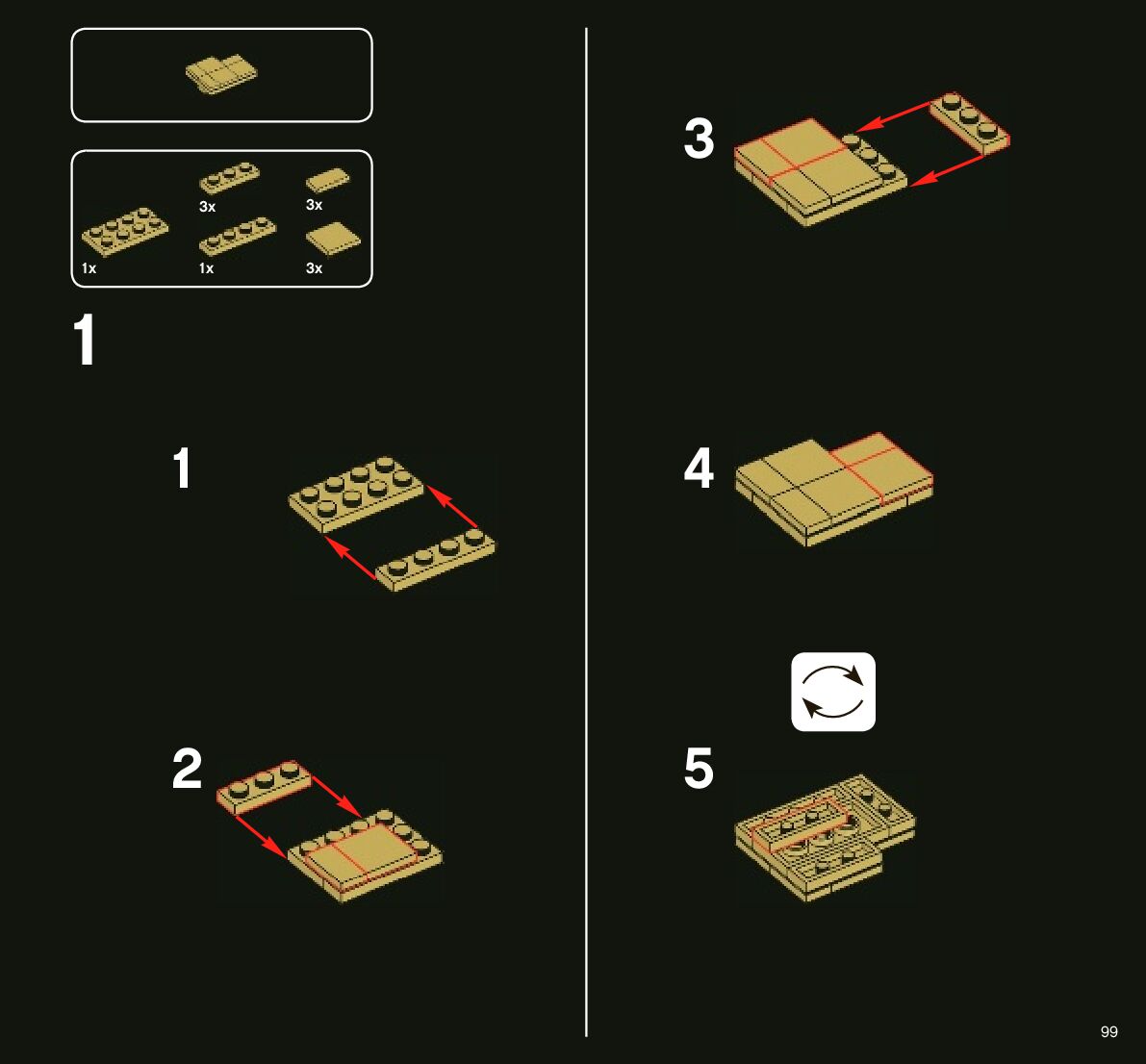 3x
3x
1x
1x
3x

1

1

2

3

4

5

99