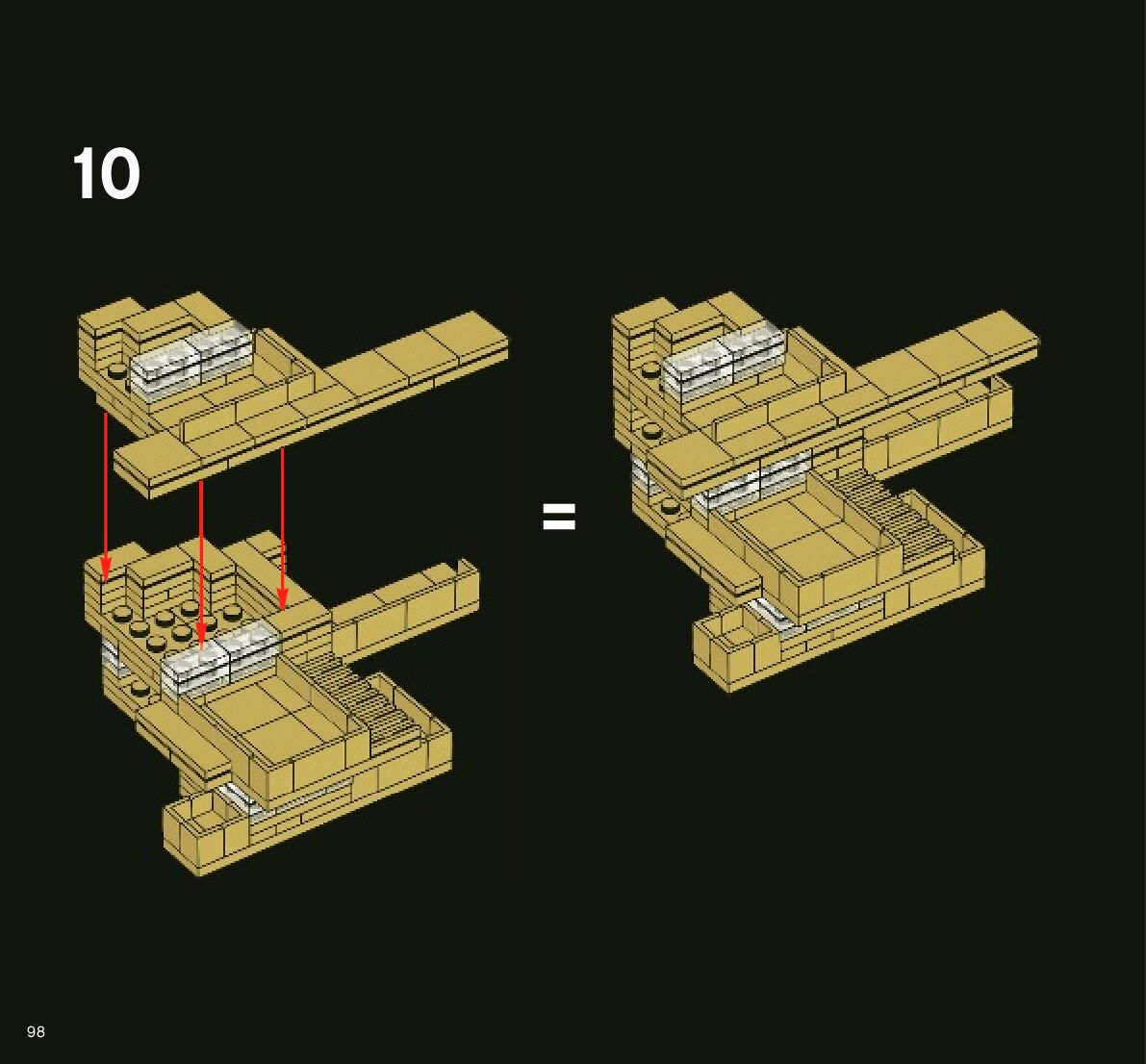 10

=

98