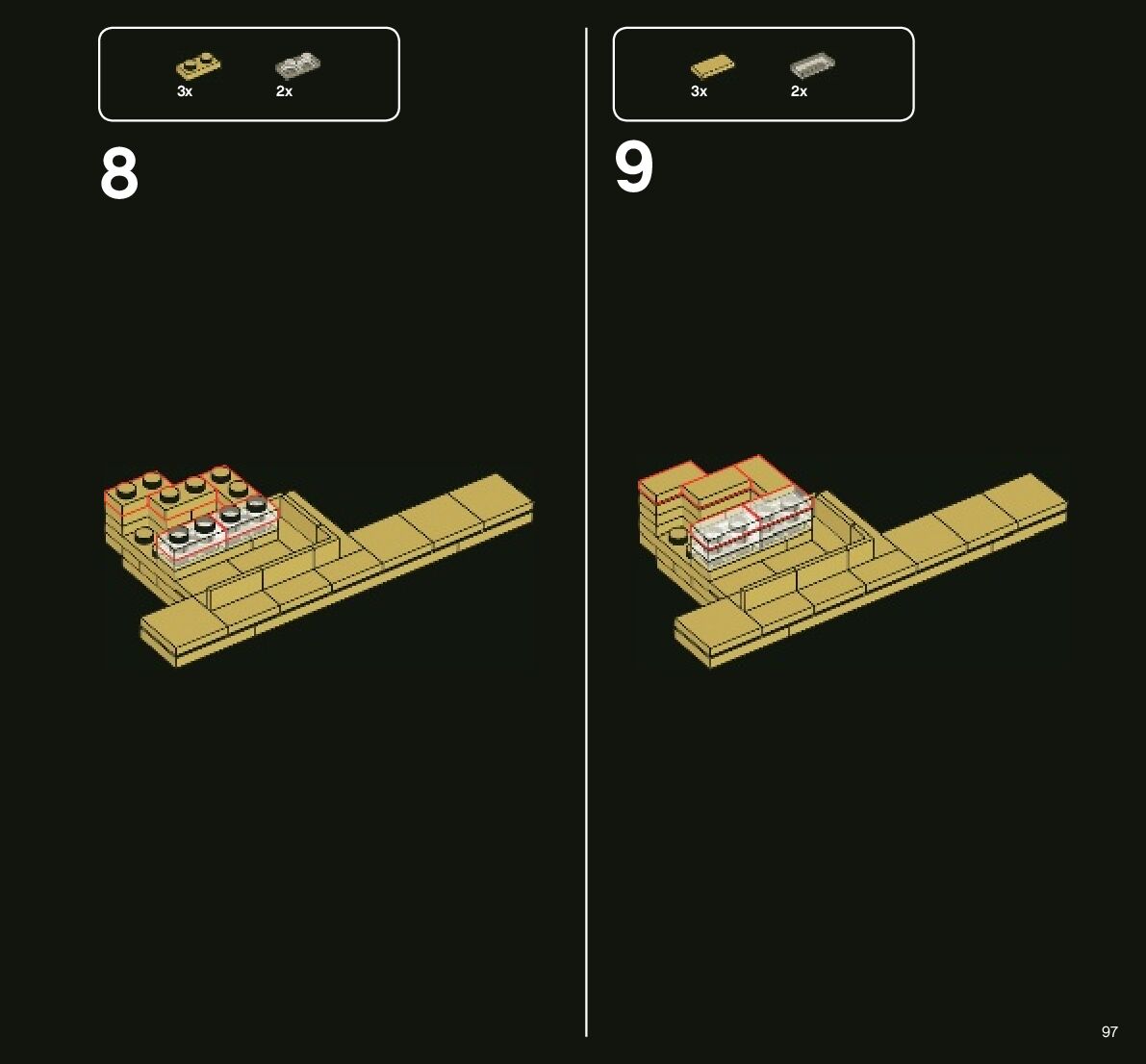 3x 2x

8

3x 2x

9

97