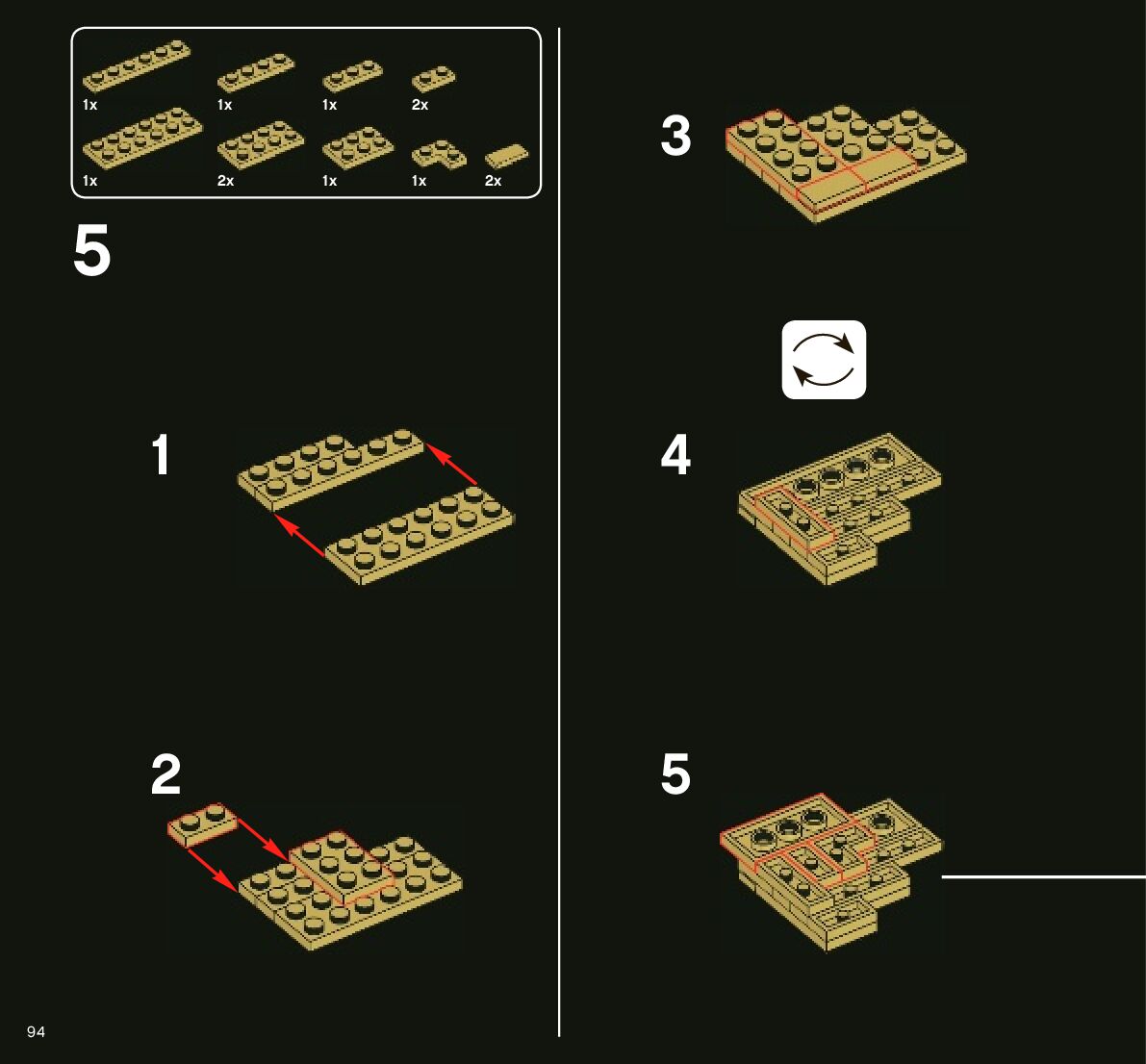 1x 1x 1x 2x

1x 2x 1x 1x 2x

5

1

2

3

4

5

94