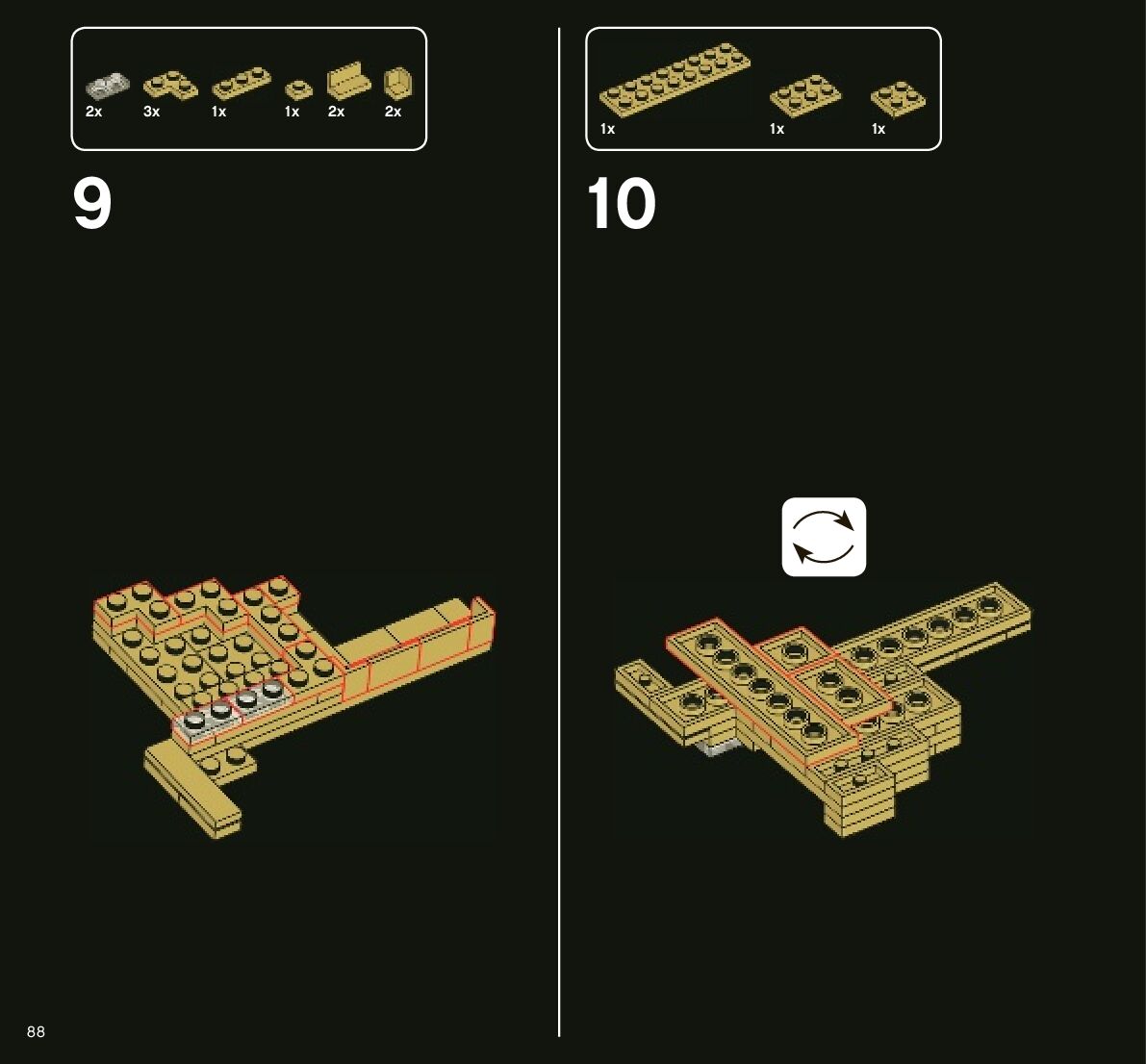 2x 3x 1x 1x 2x 2x

9

1x 1x 1x

10

88