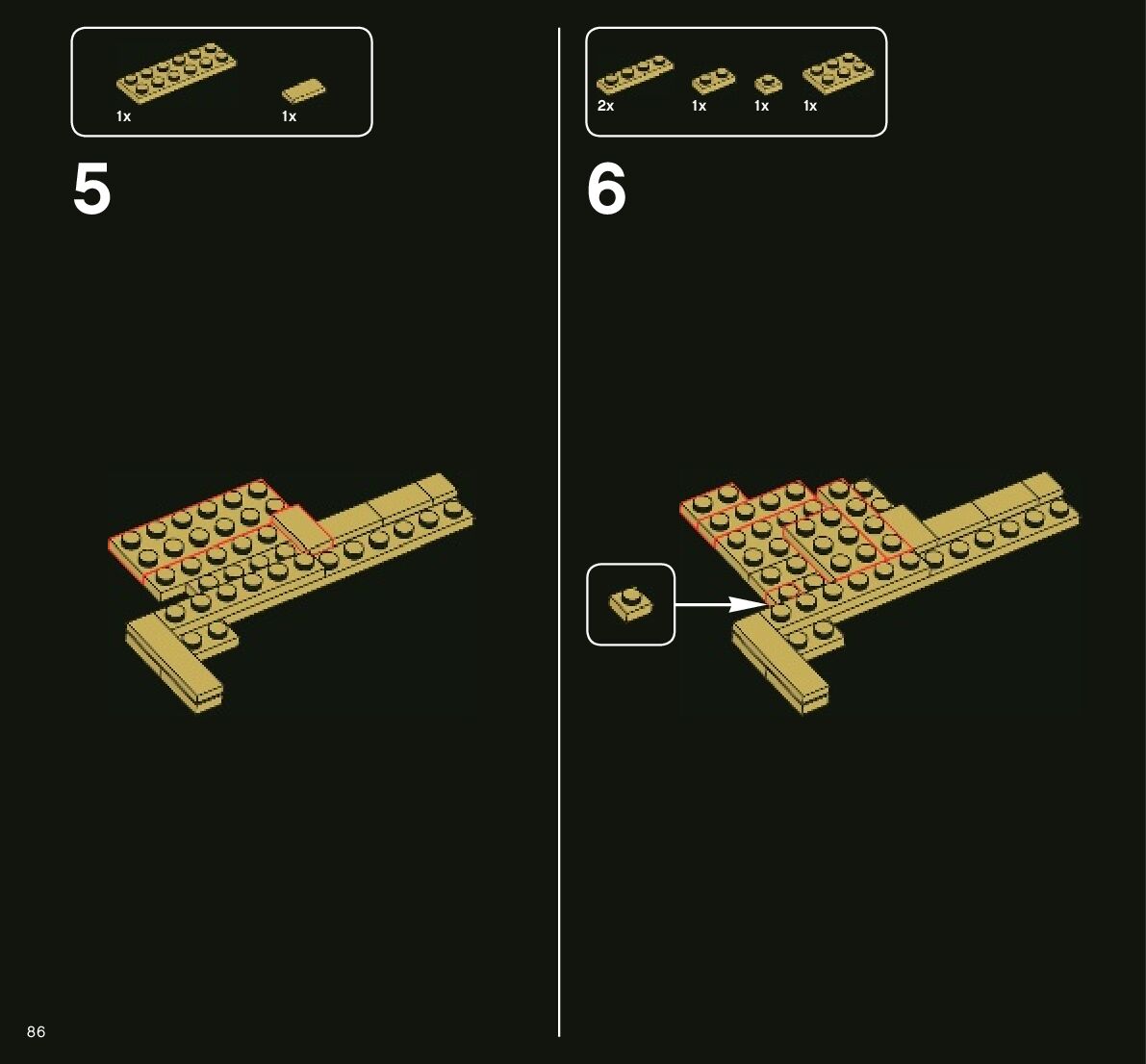 1x 1x

5

2x 1x 1x 1x

6

86