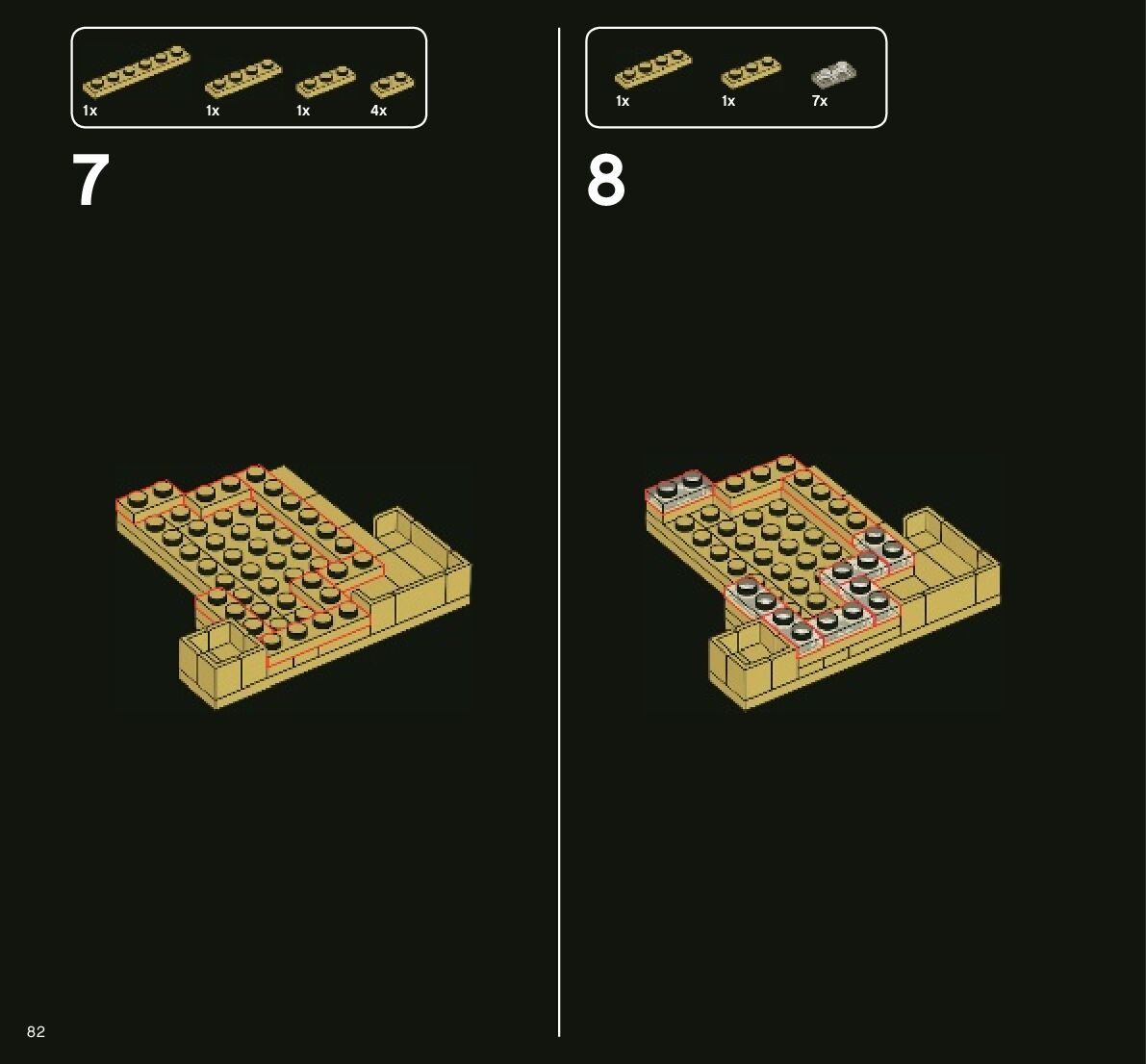 1x 1x 1x 4x

7

1x 1x 7x

8

82