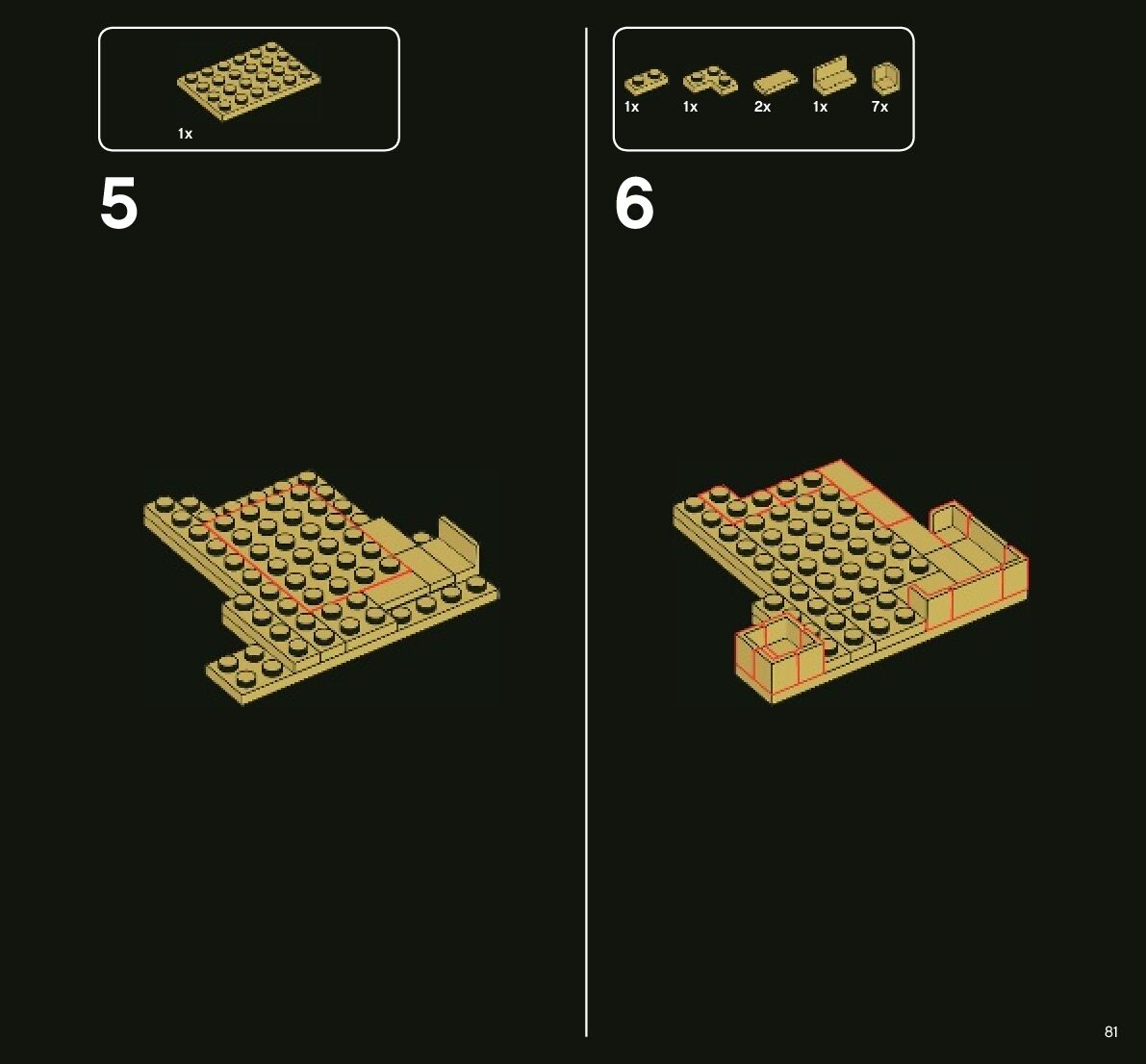 1x

5

1x 1x 2x 1x 7x

6

81