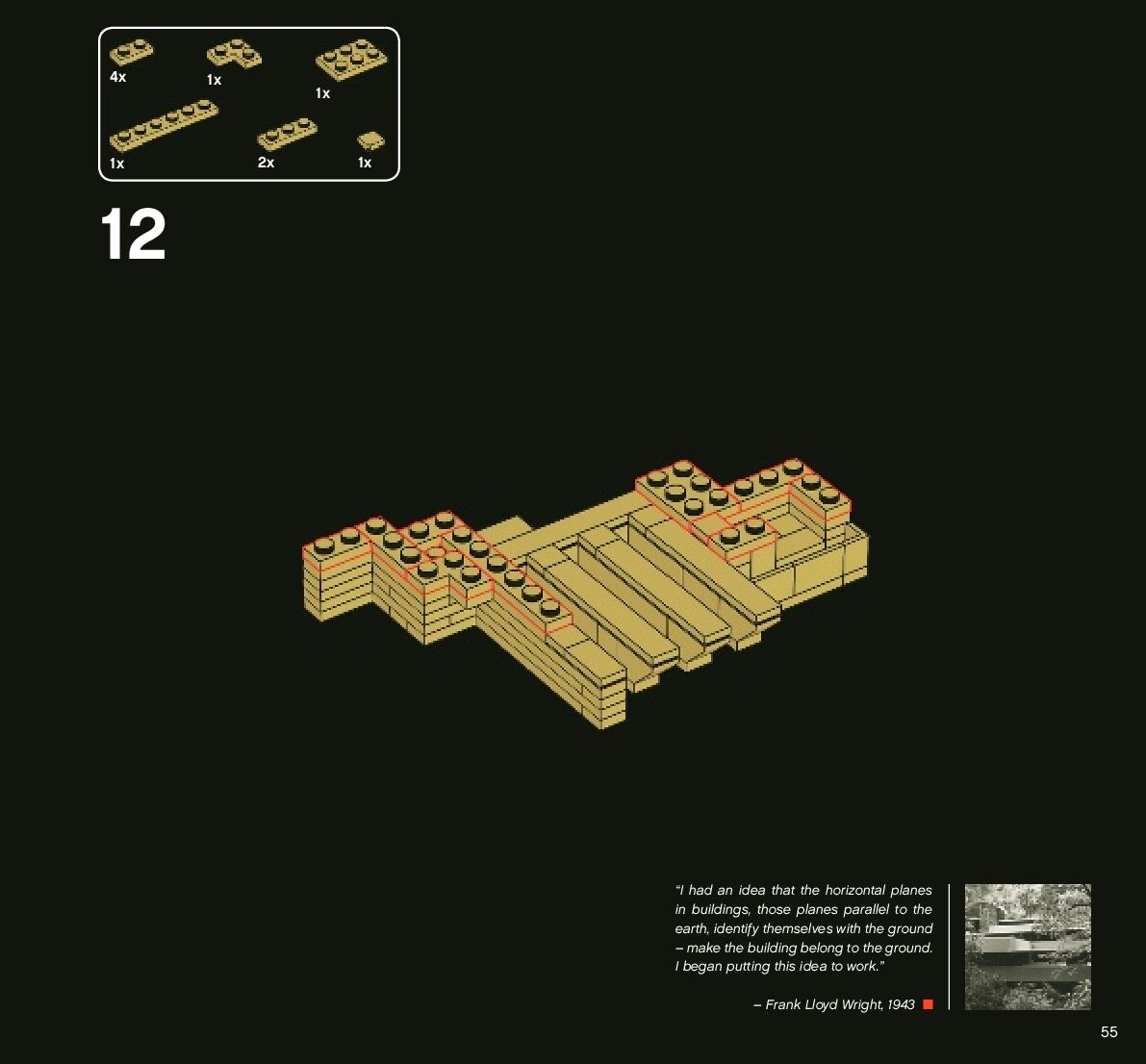 4x 1x 1x

1x 2x 1x

12

"I had an idea that the horizontal planes in buildings, those planes parallel to the earth, identify themselves with the ground – make the building belong to the ground. I began putting this idea to work."

– Frank Lloyd Wright, 1943

55