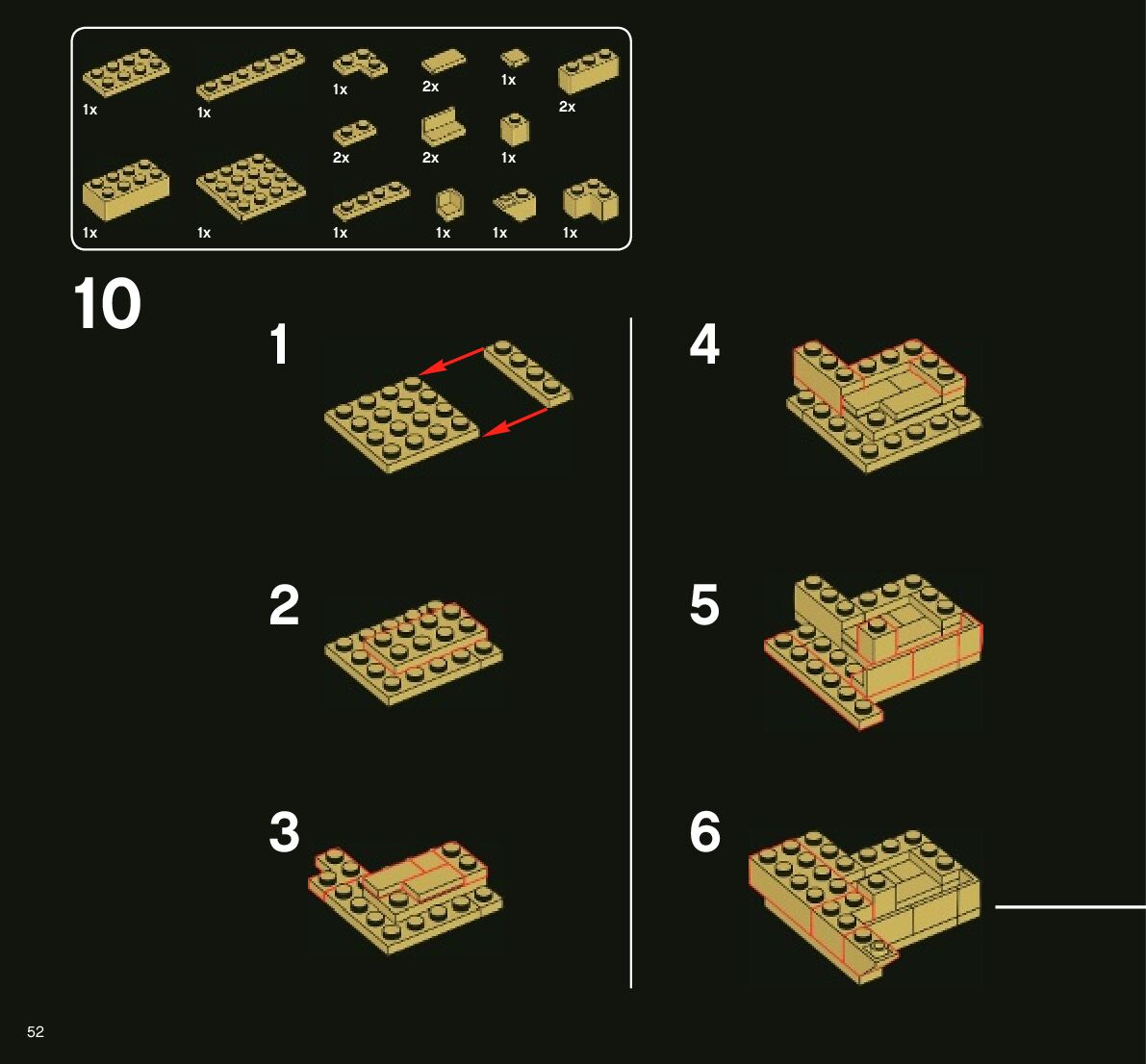 1x
1x
1x
2x
1x
2x
2x
2x
1x
1x
1x
1x
1x
1x
1x

10

1

2

3

4

5

6

52