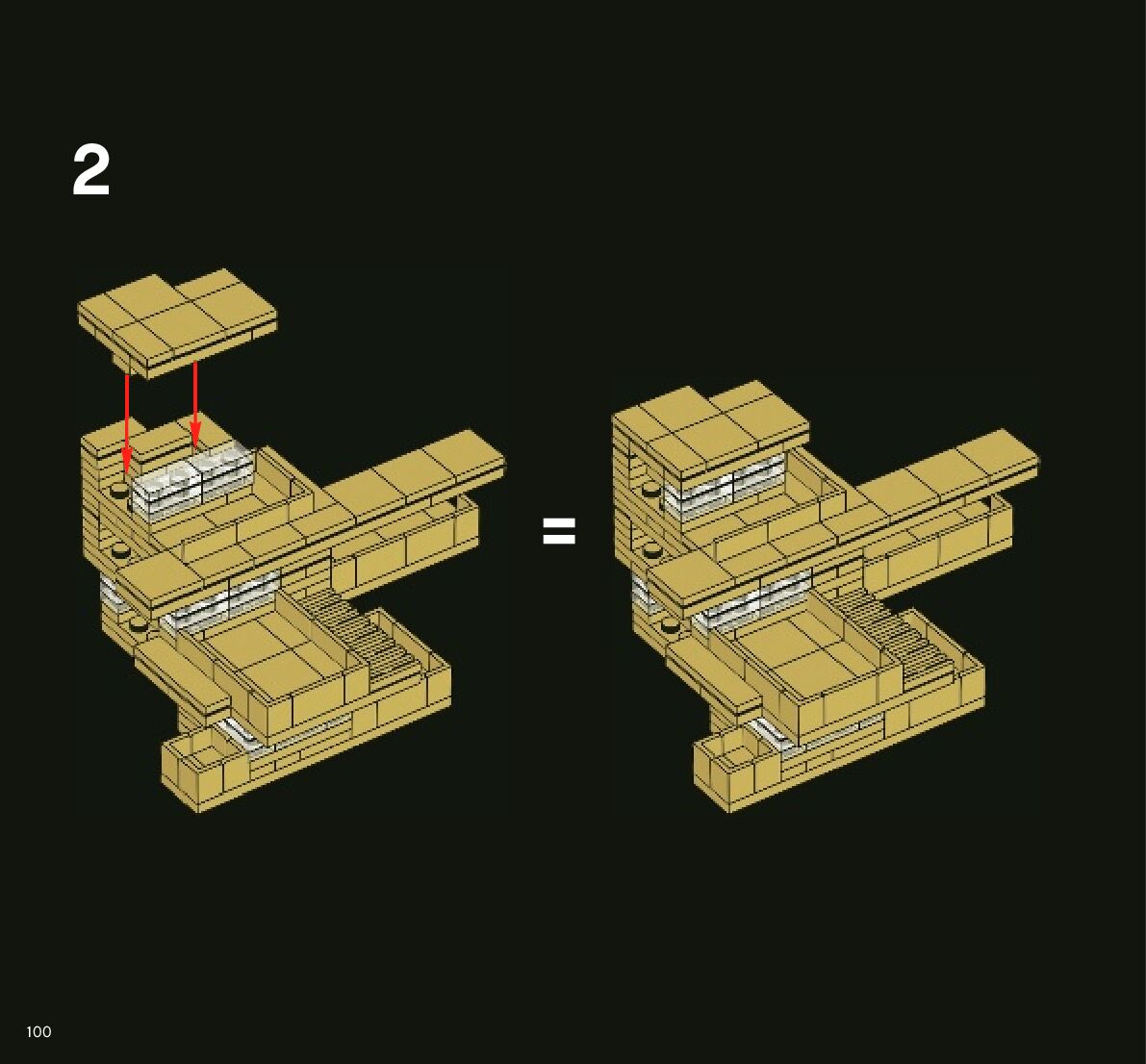 2

=

100