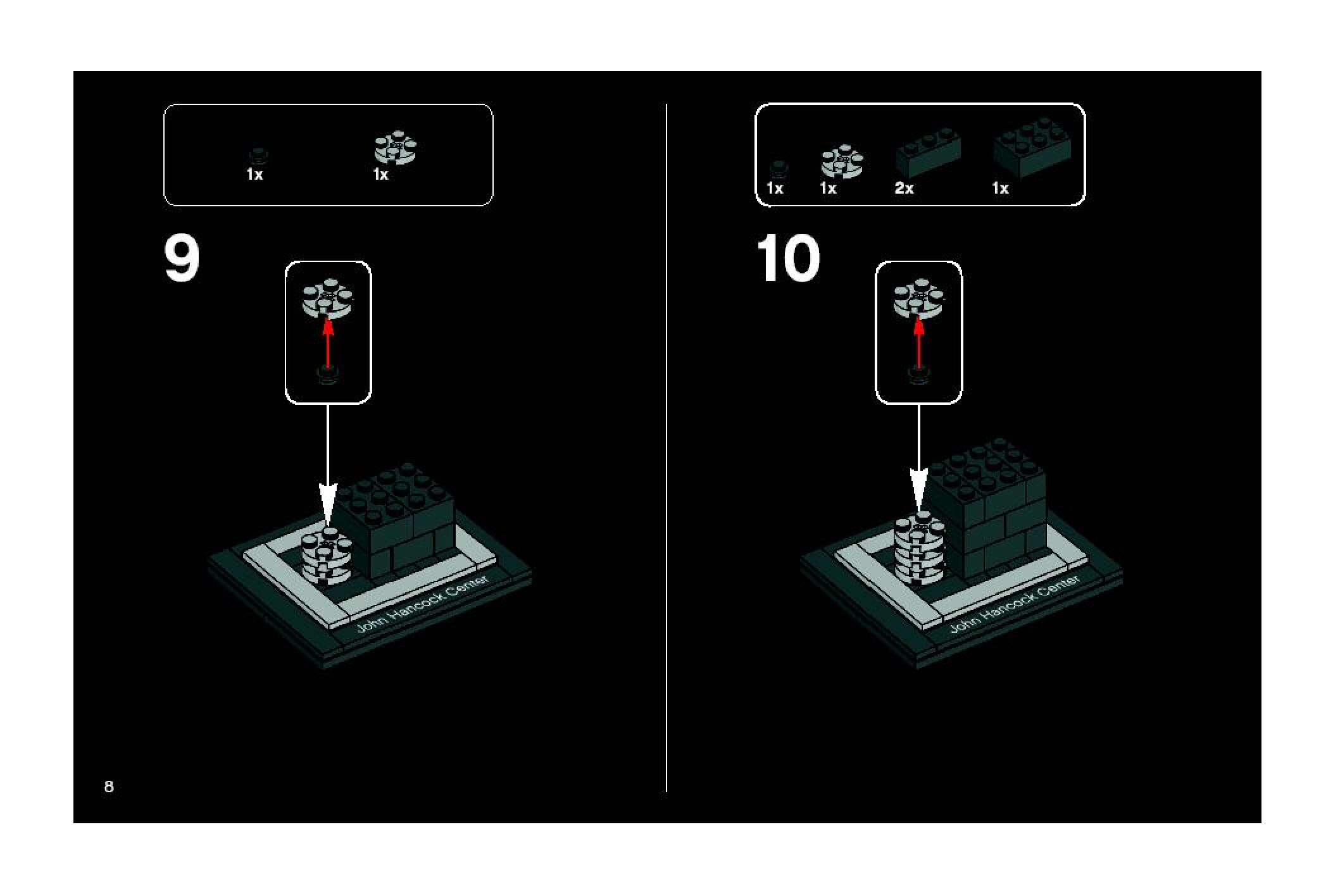 1x 1x

9

John Hancock Center

8

1x 1x 2x 1x

10

John Hancock Center