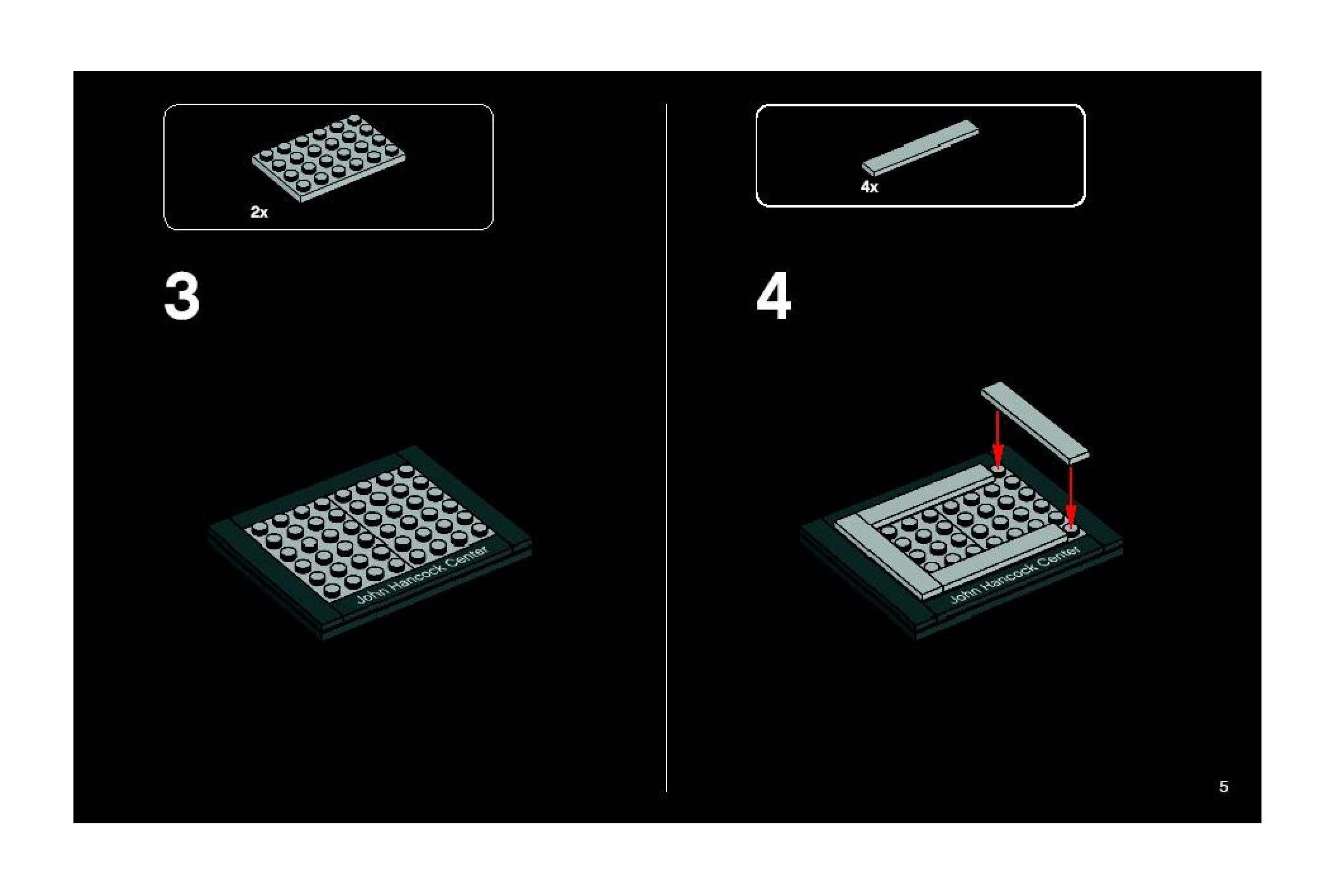 2x

3

John Hancock Center

4x

4

John Hancock Center

5