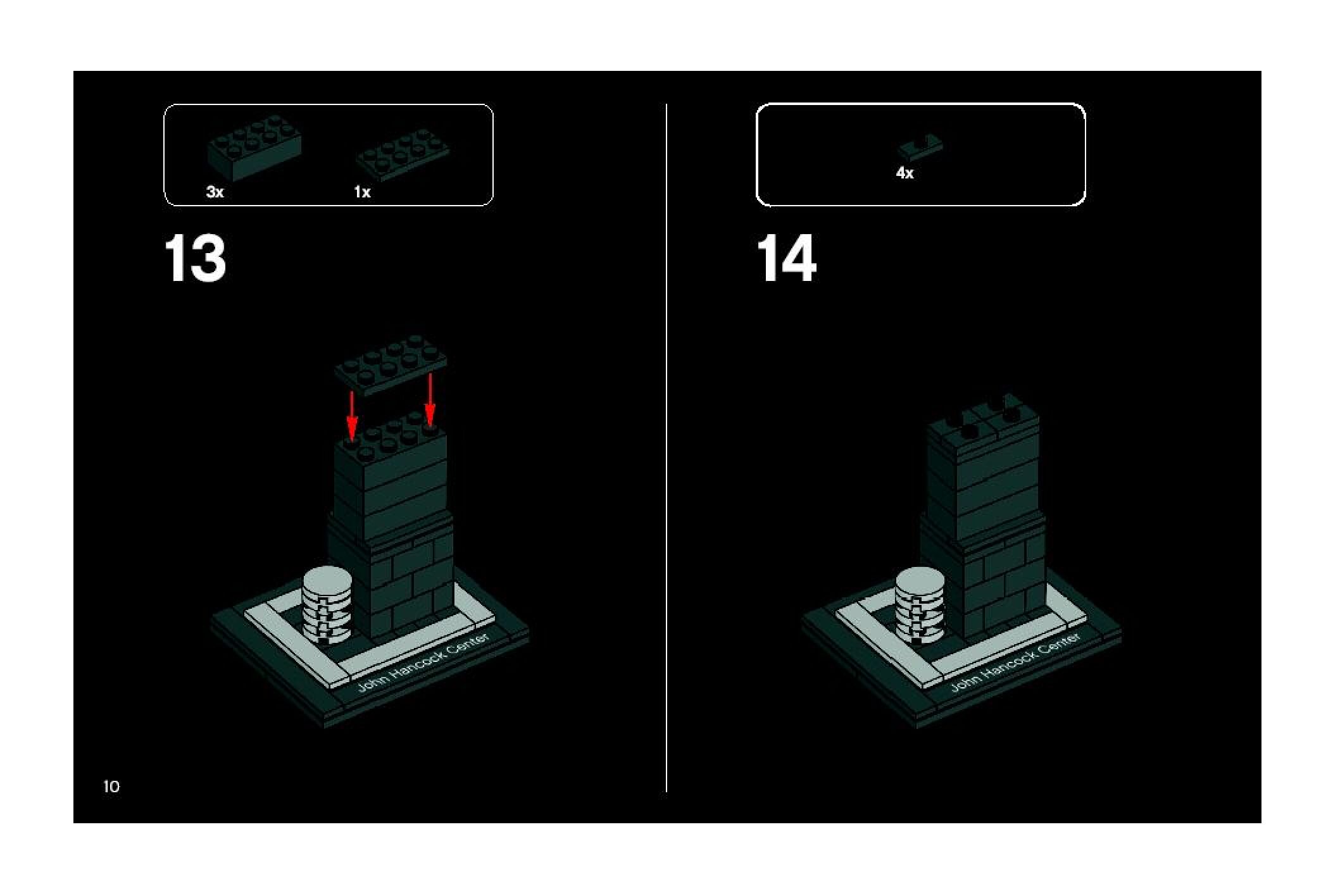 3x

1x

13

John Hancock Center

10

4x

14

John Hancock Center