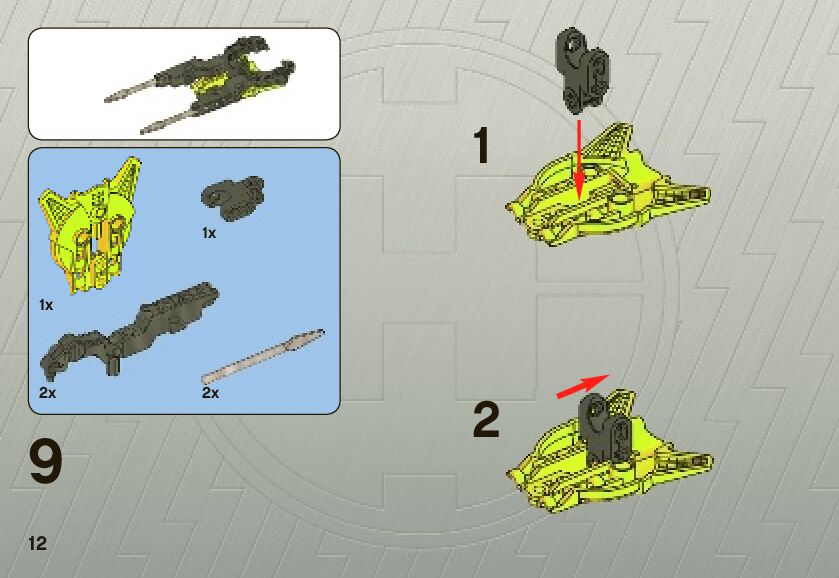 1x

1x

2x

2x

9

1

2

12