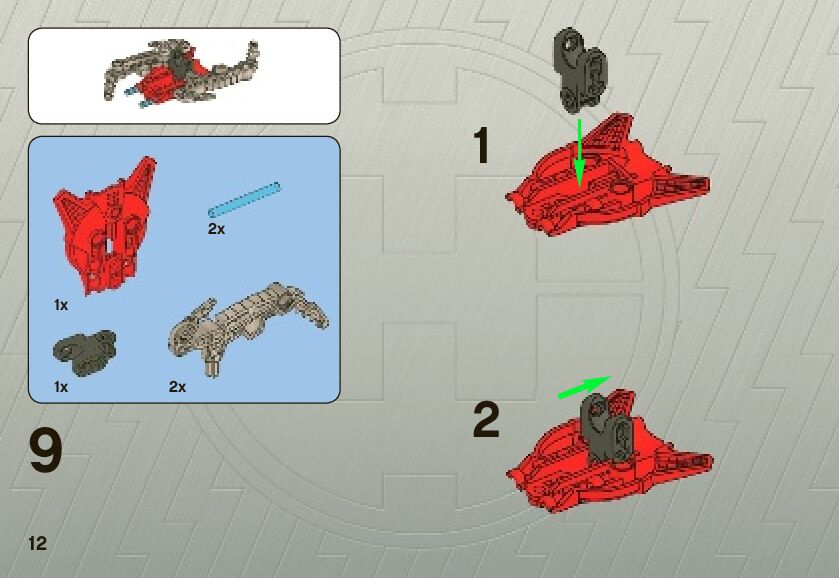 2x

1x

1x

2x

9

1

2

12