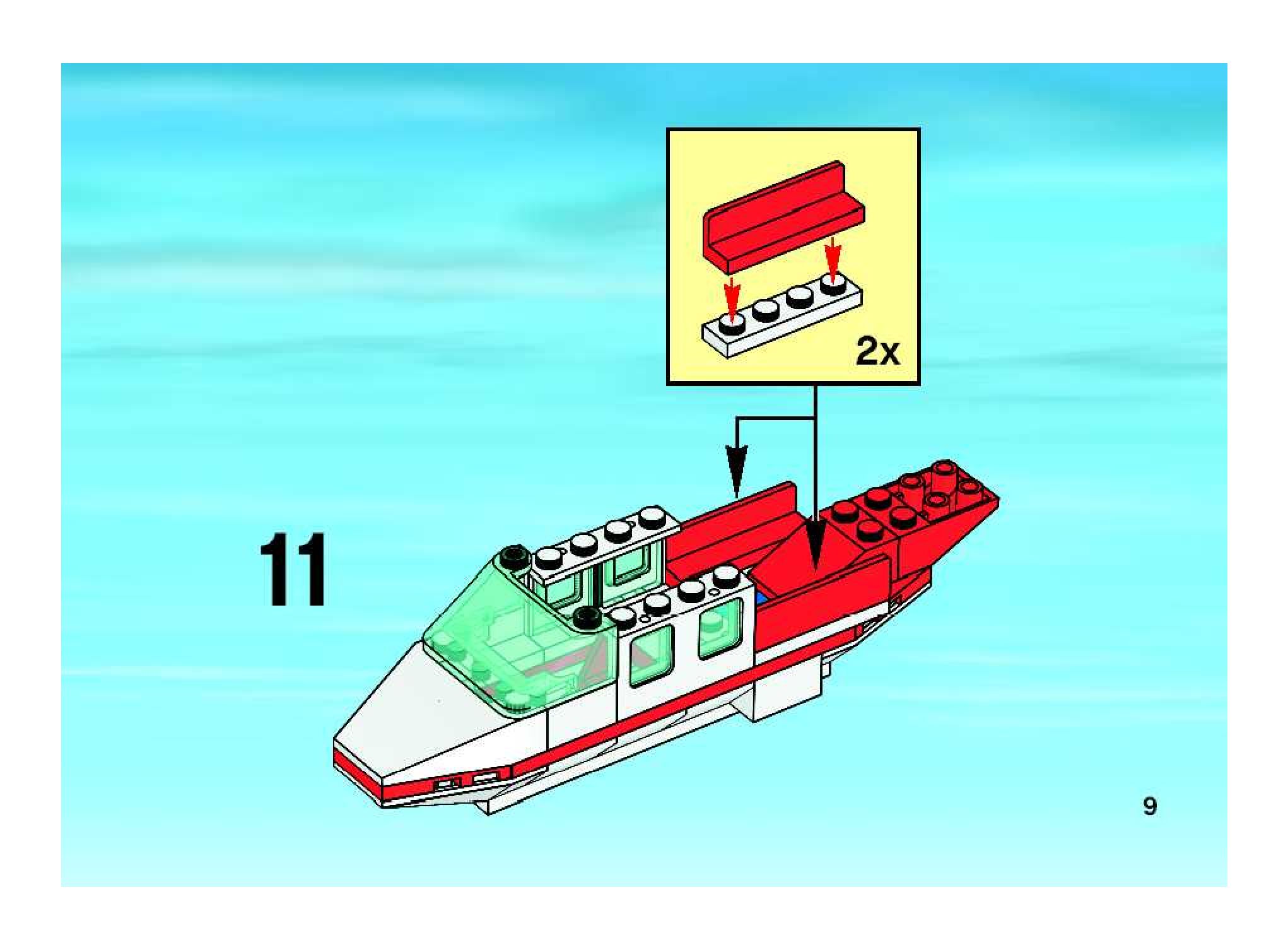 2x

11

9