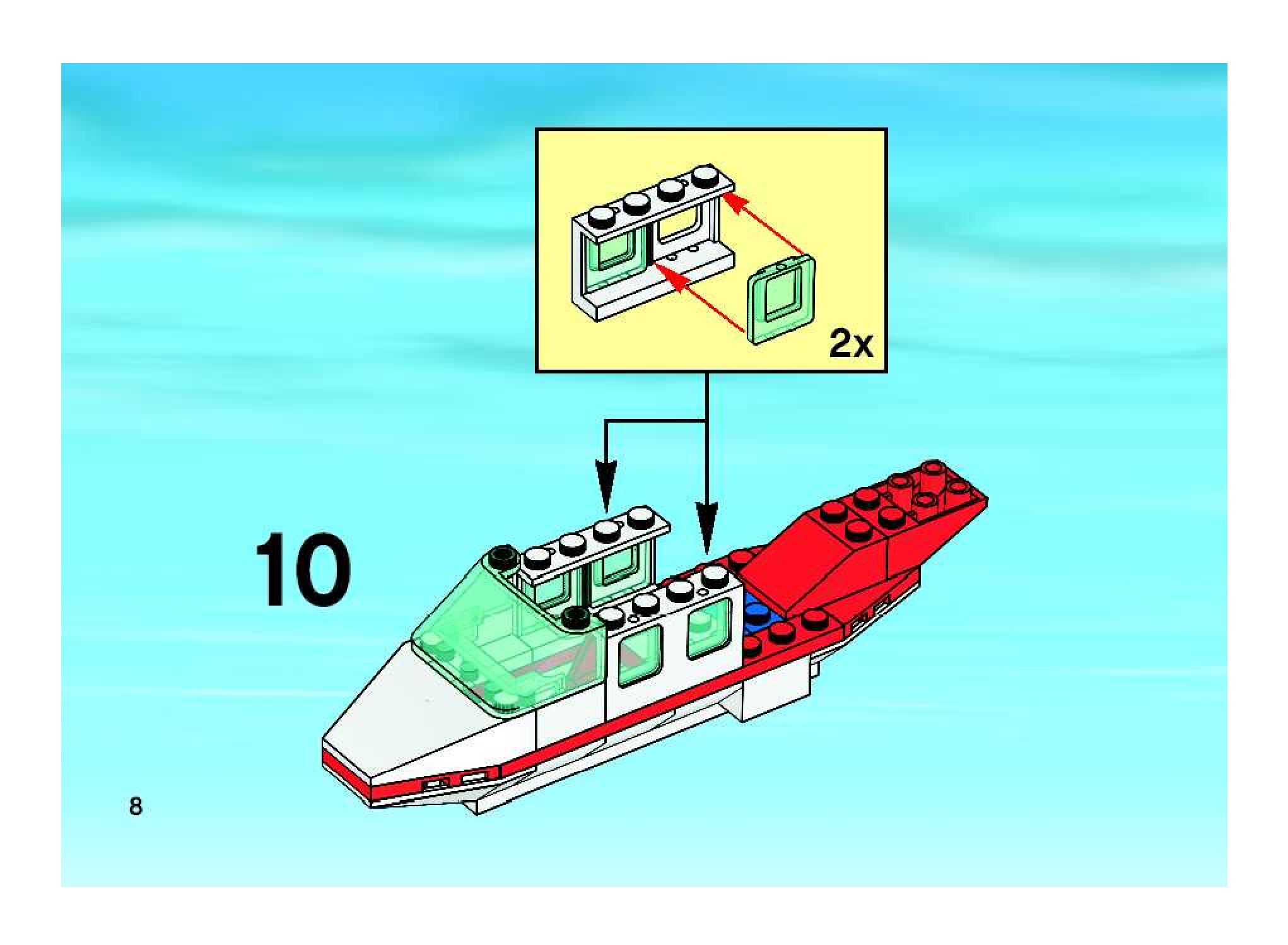 2x

10

8