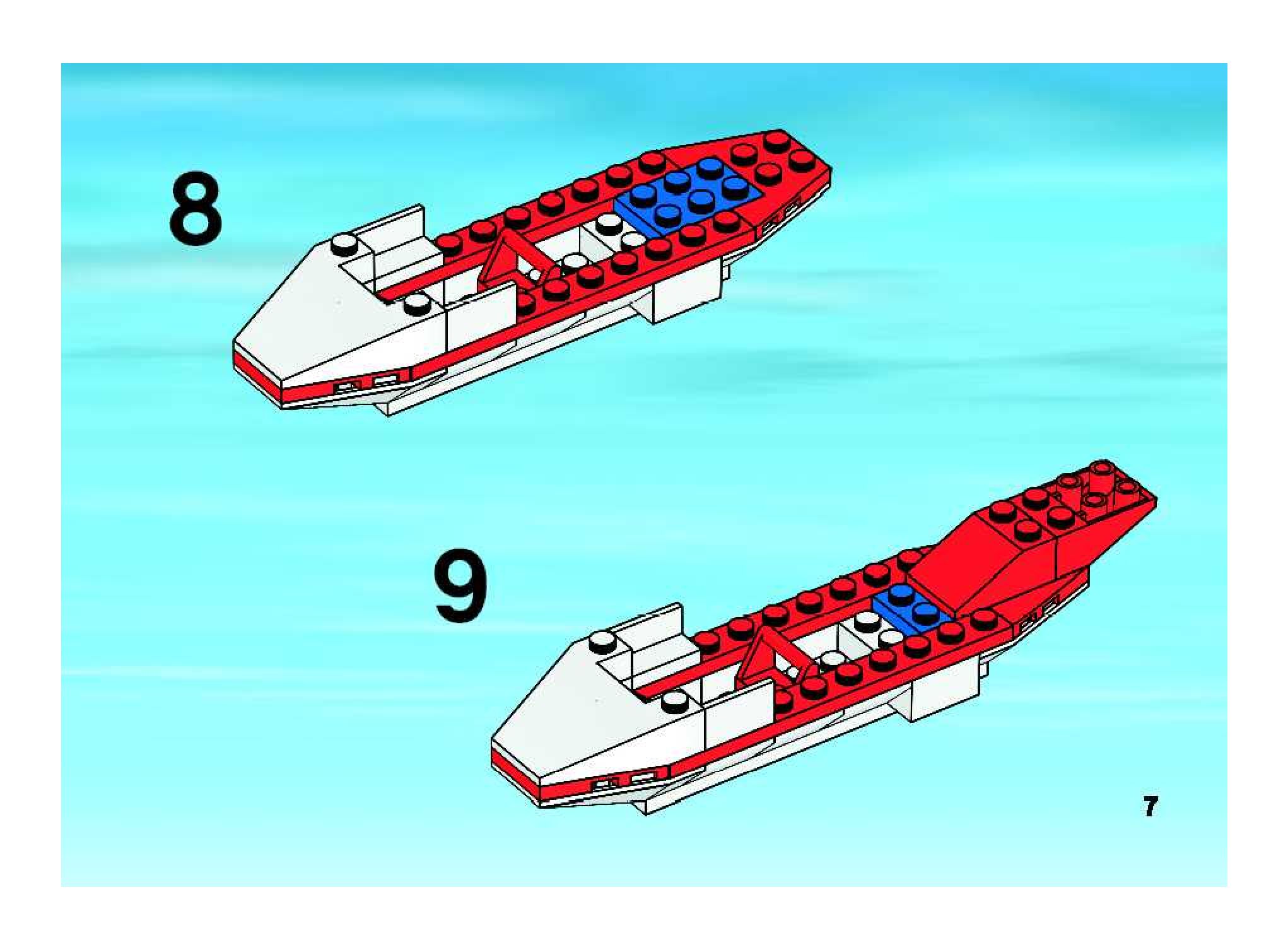 8

9

7