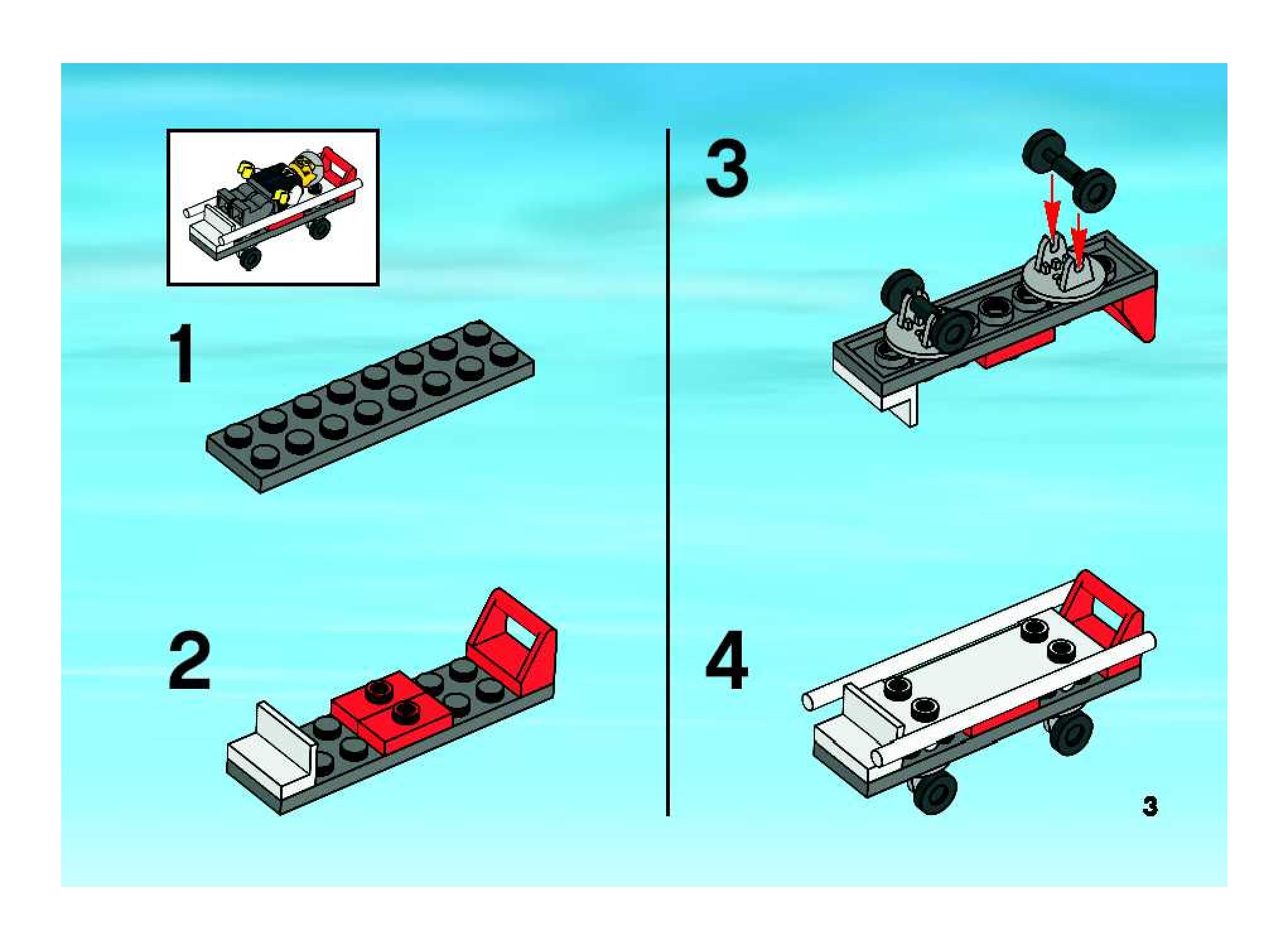 1

2

3

4

3