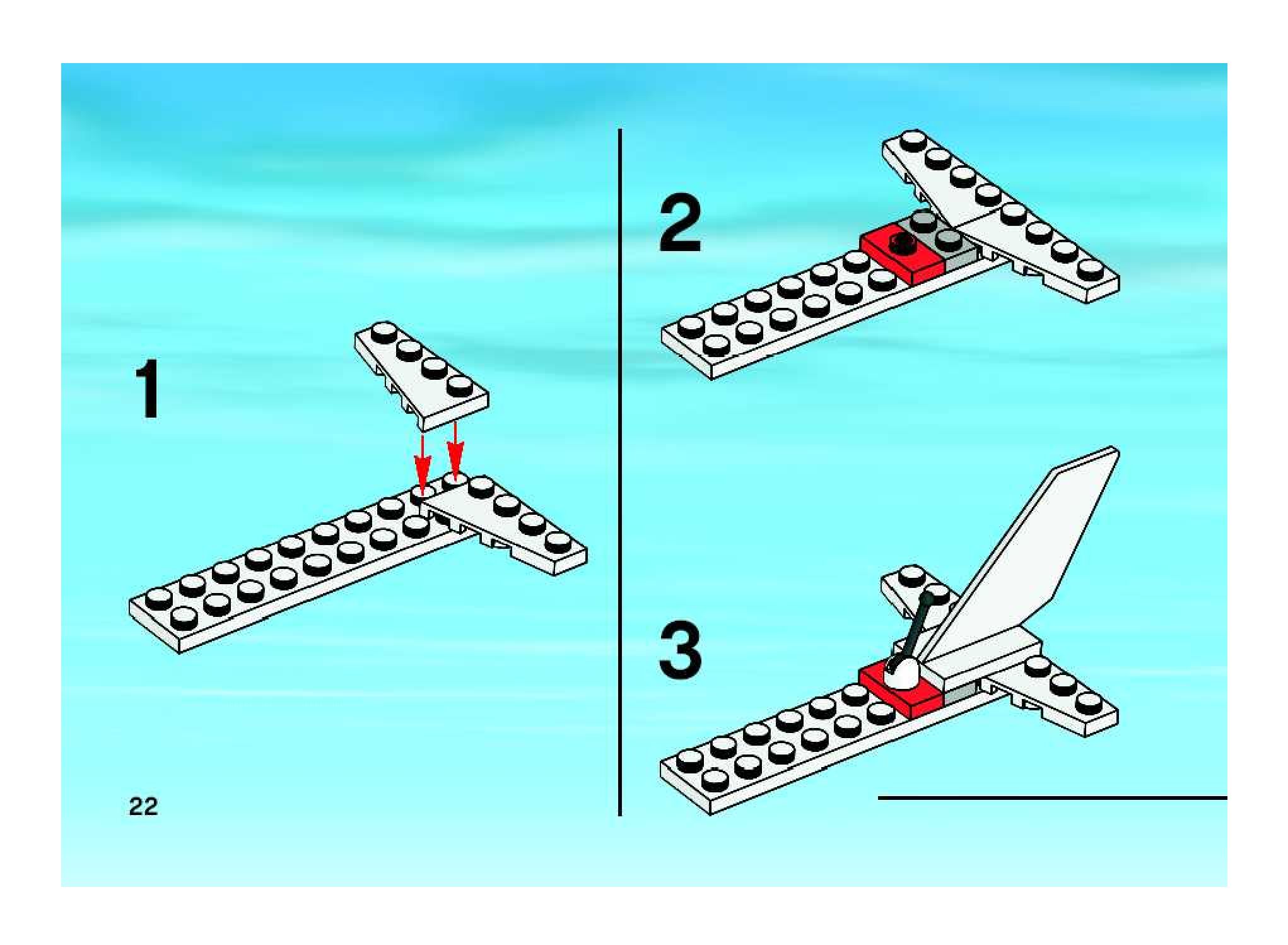 1

2

3

22