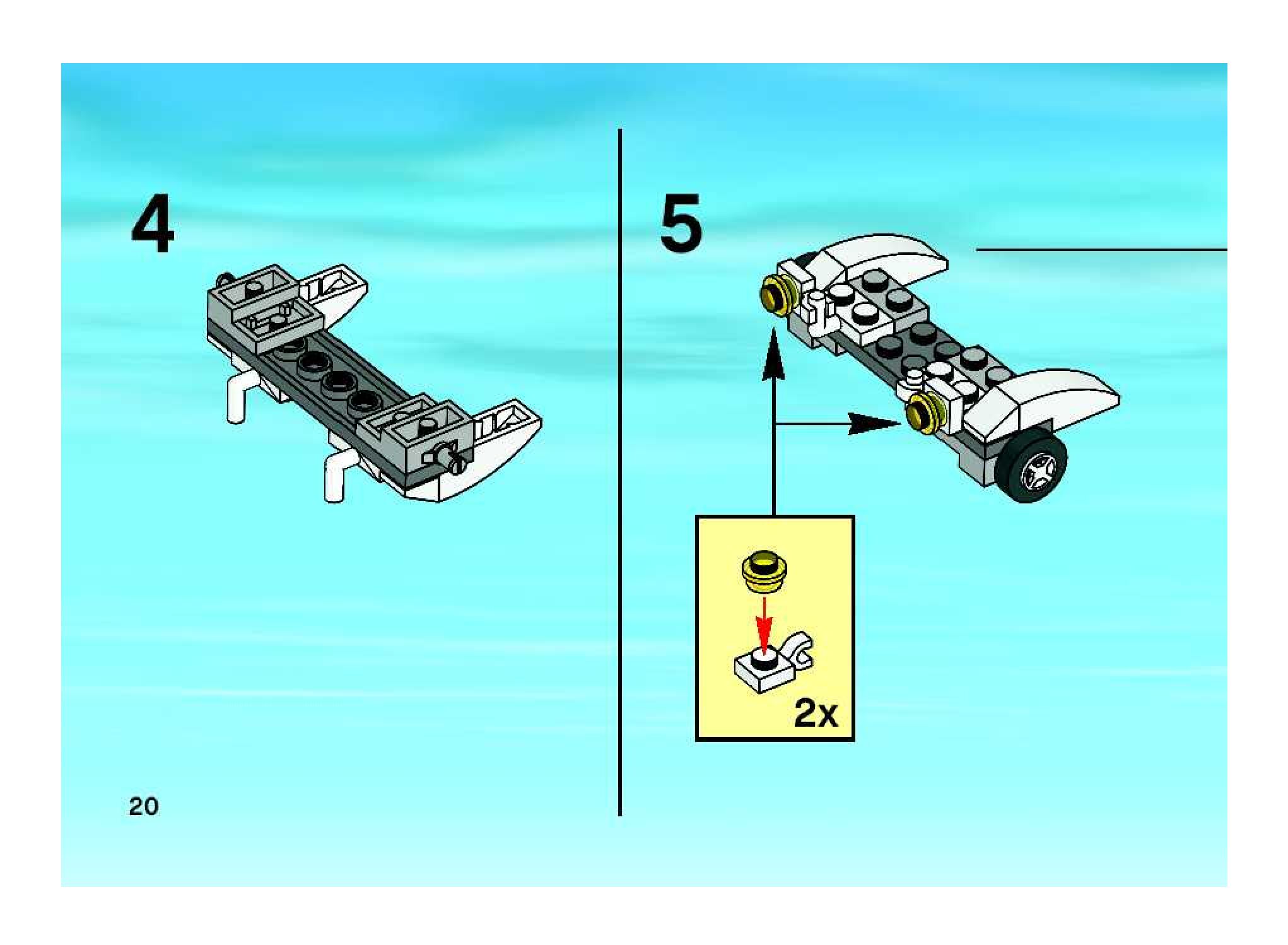 4

5

2x

20