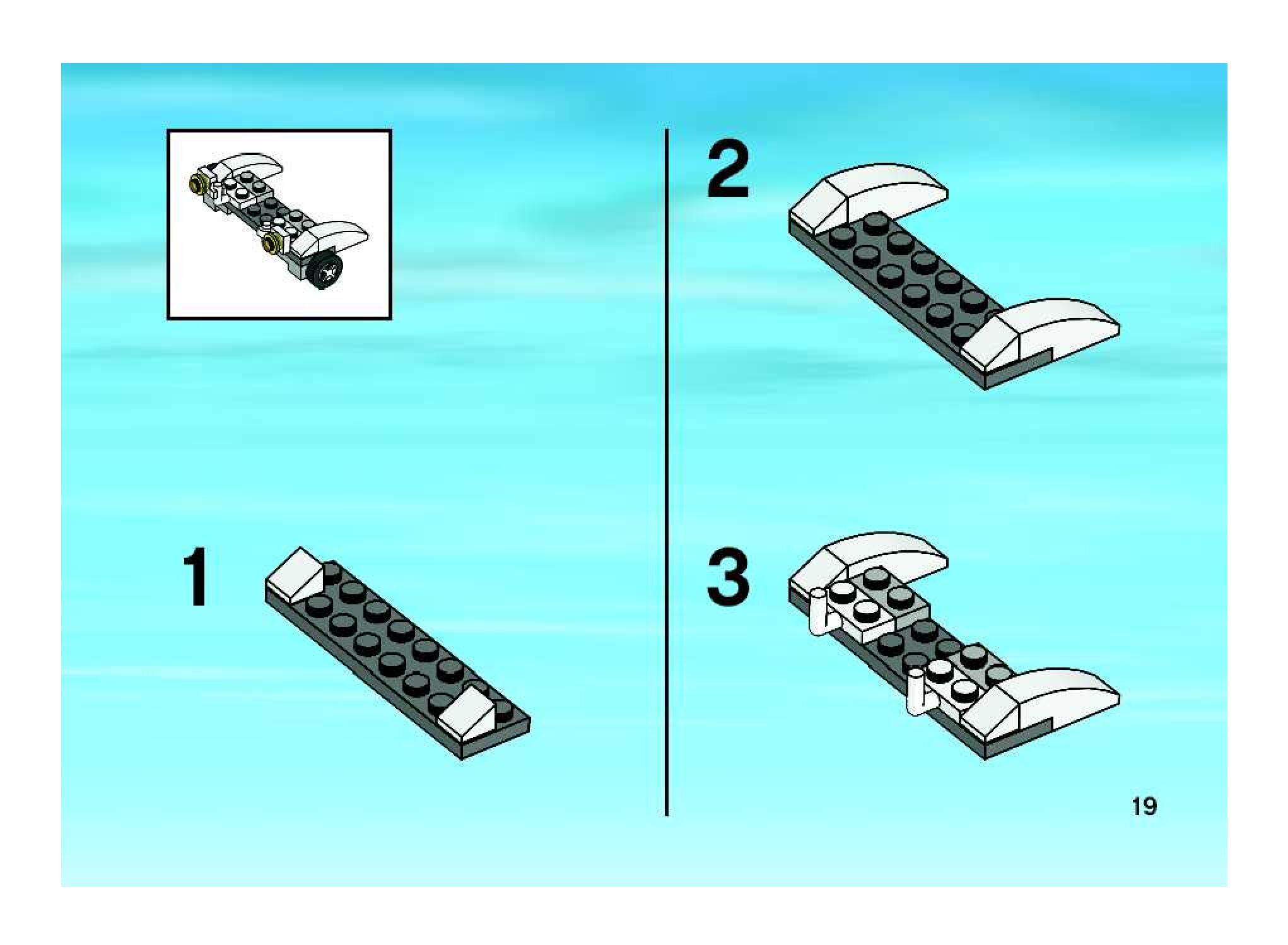 1

2

3

19