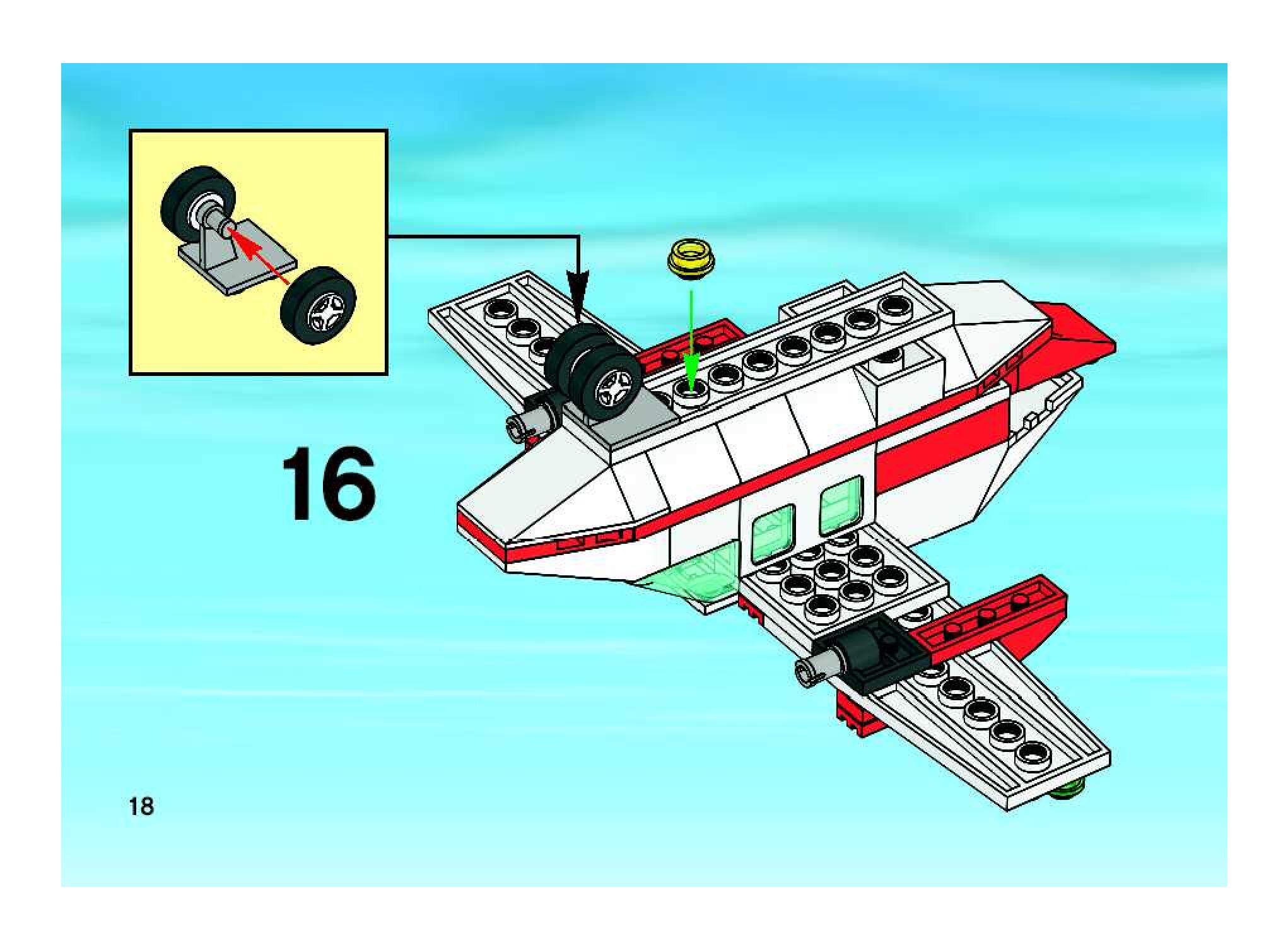 16

18