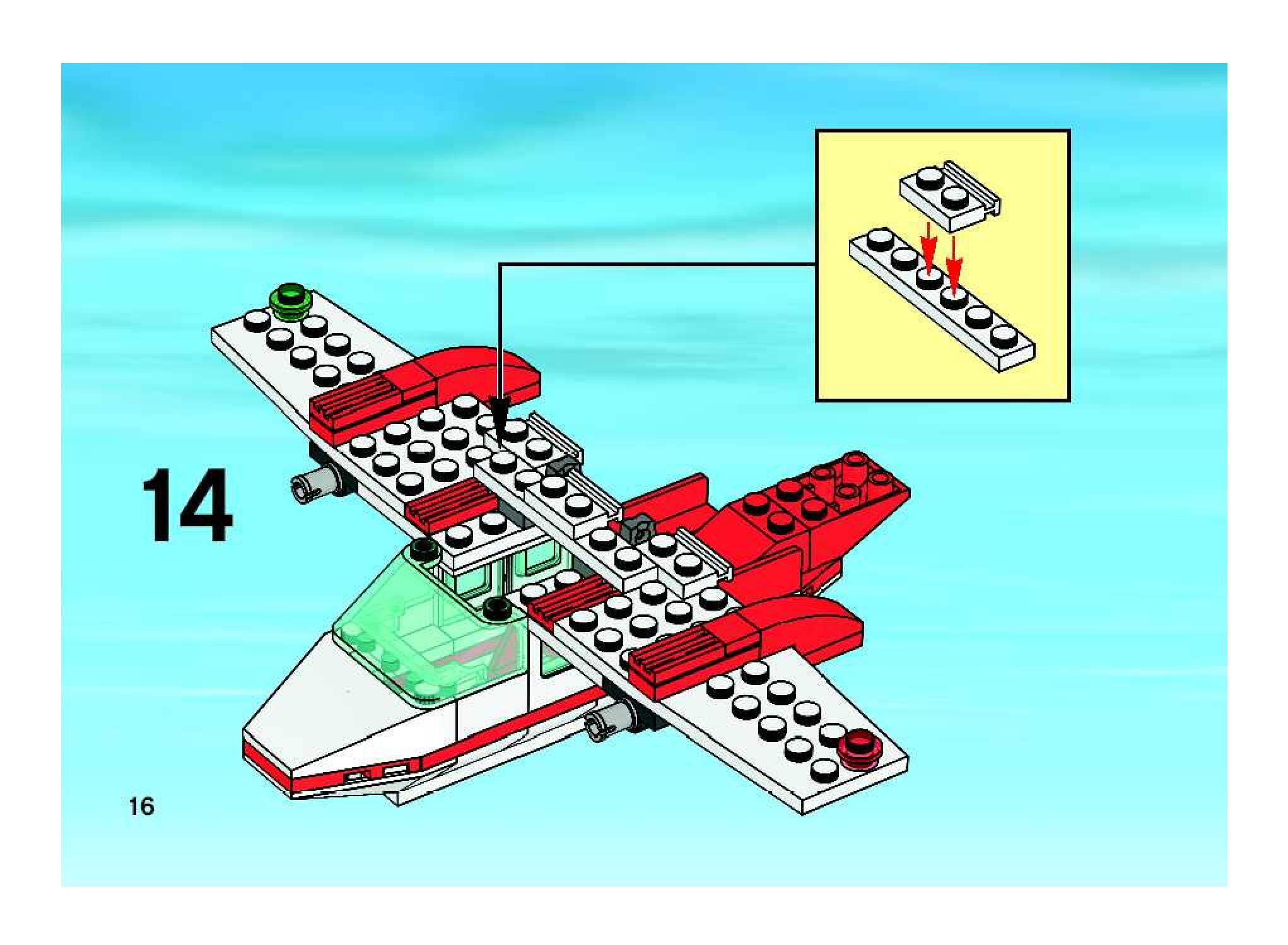 14

16