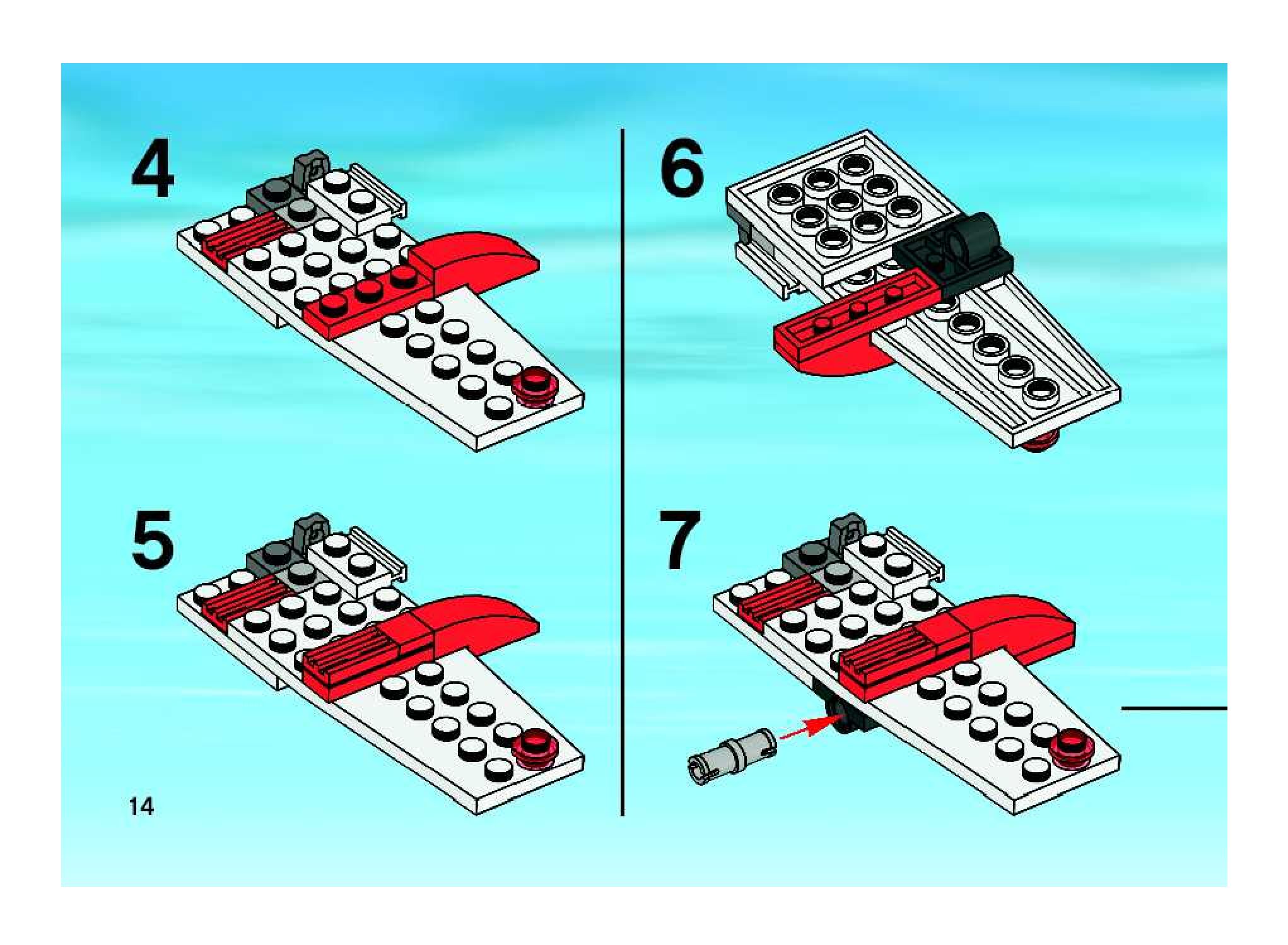 4

5

14

6

7