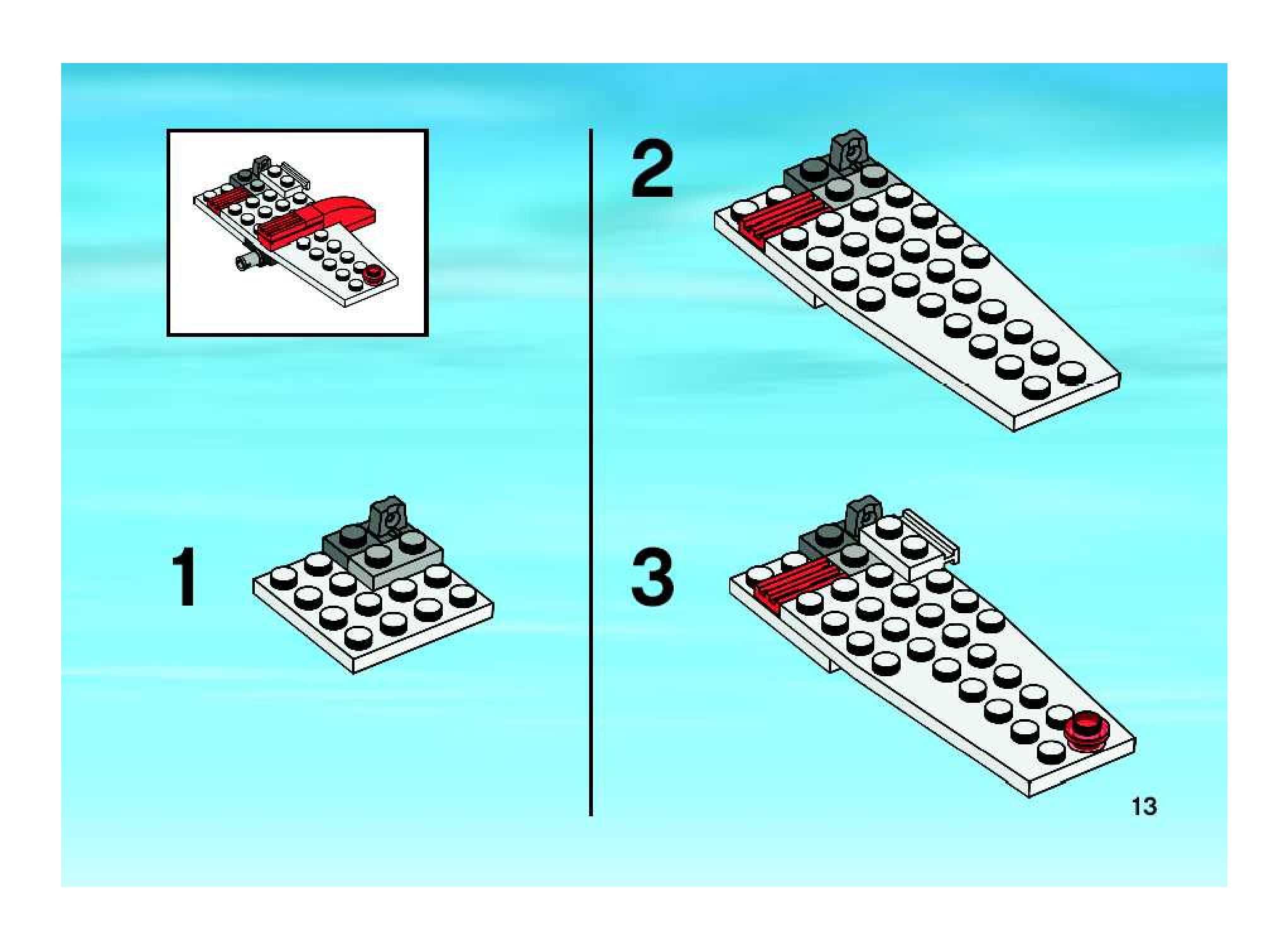 1

2

3

13