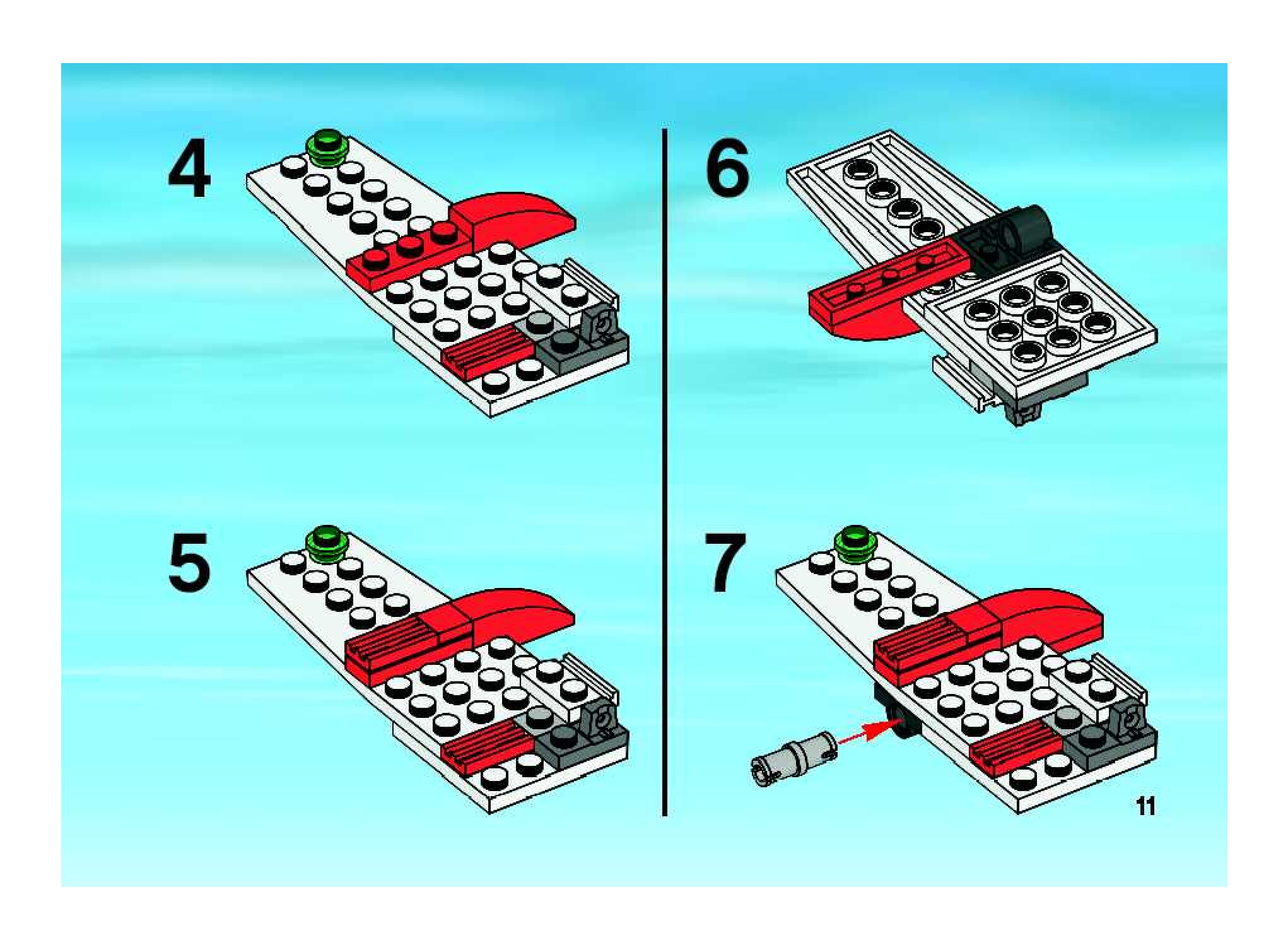 4

5

6

7

11