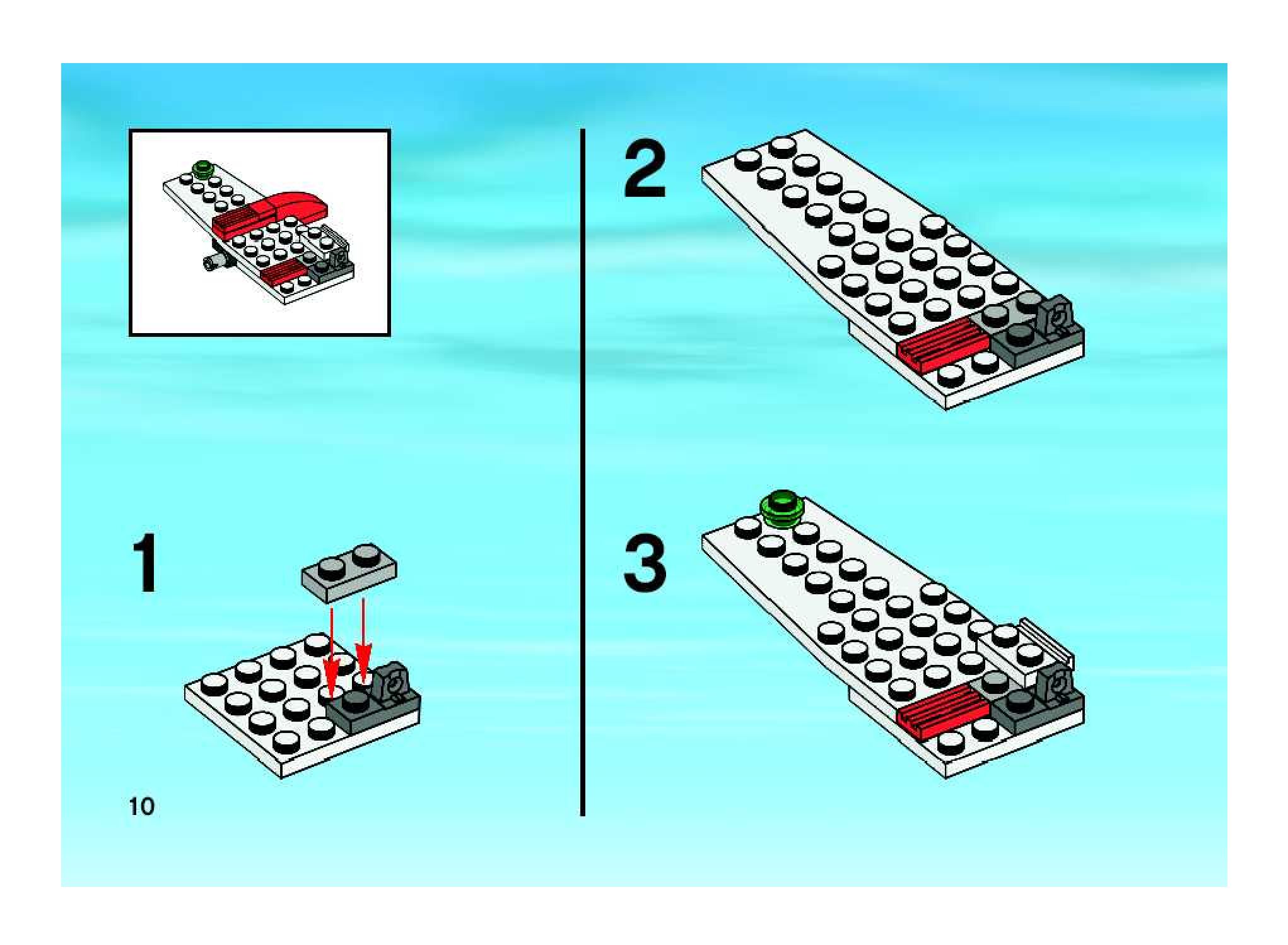 1

10

2

3