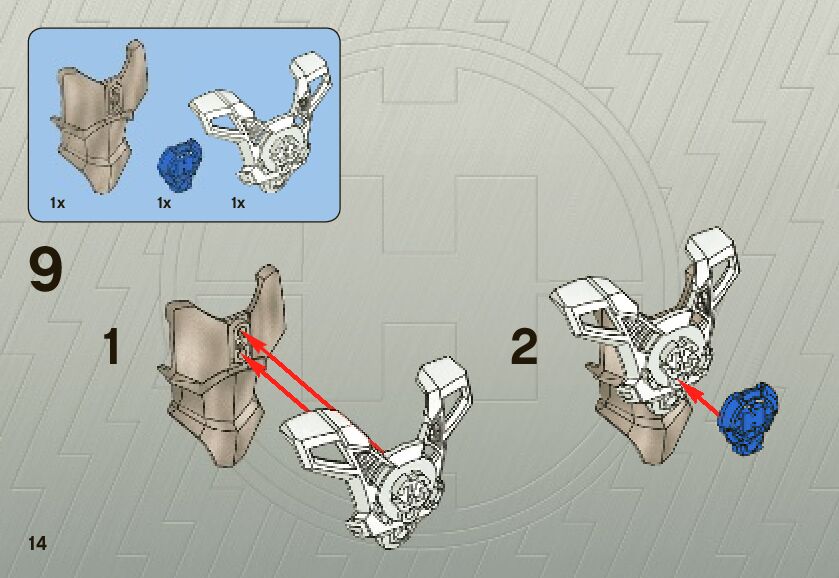 1x 1x 1x

9

1

2

14