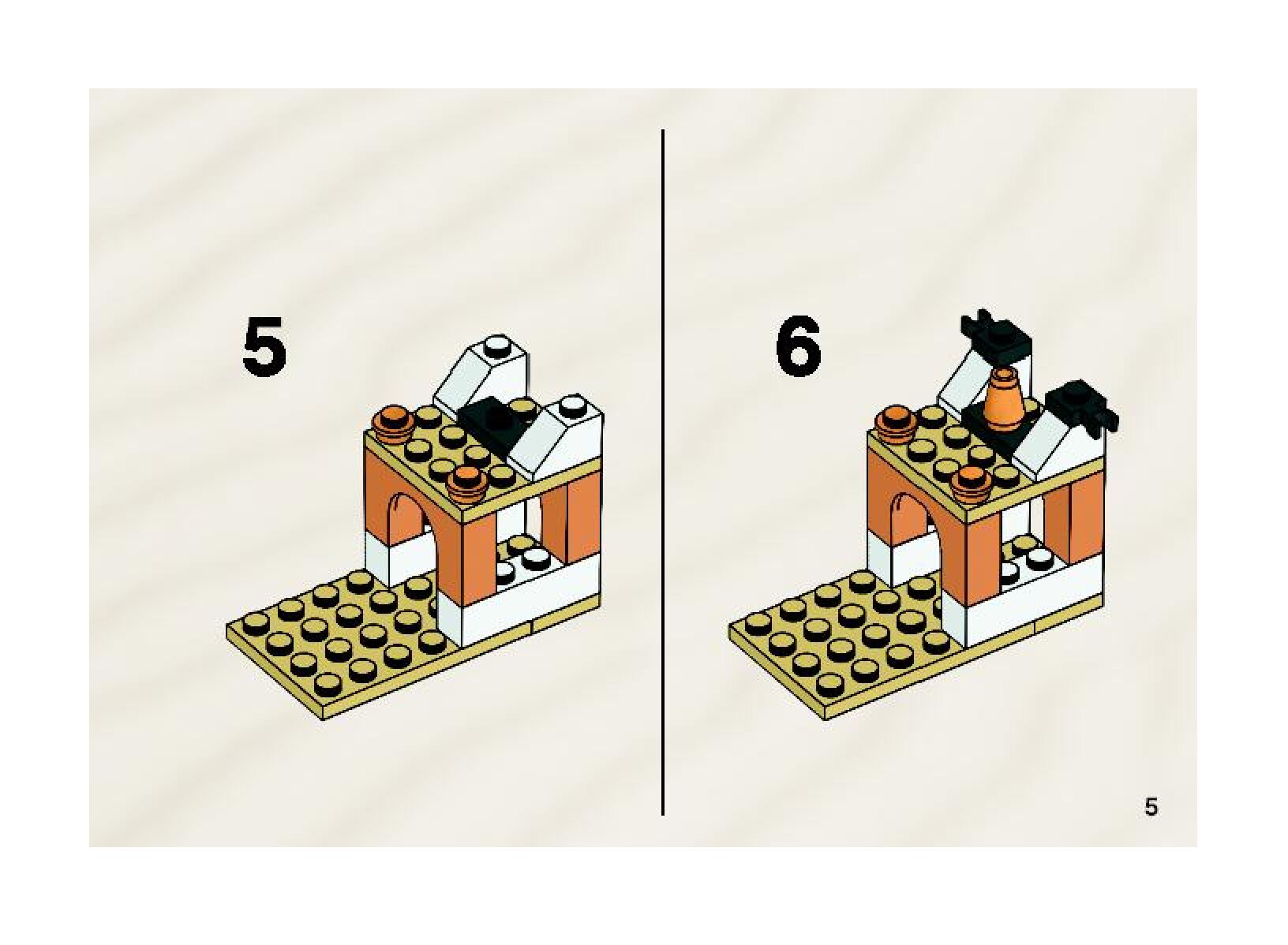 5

6

5