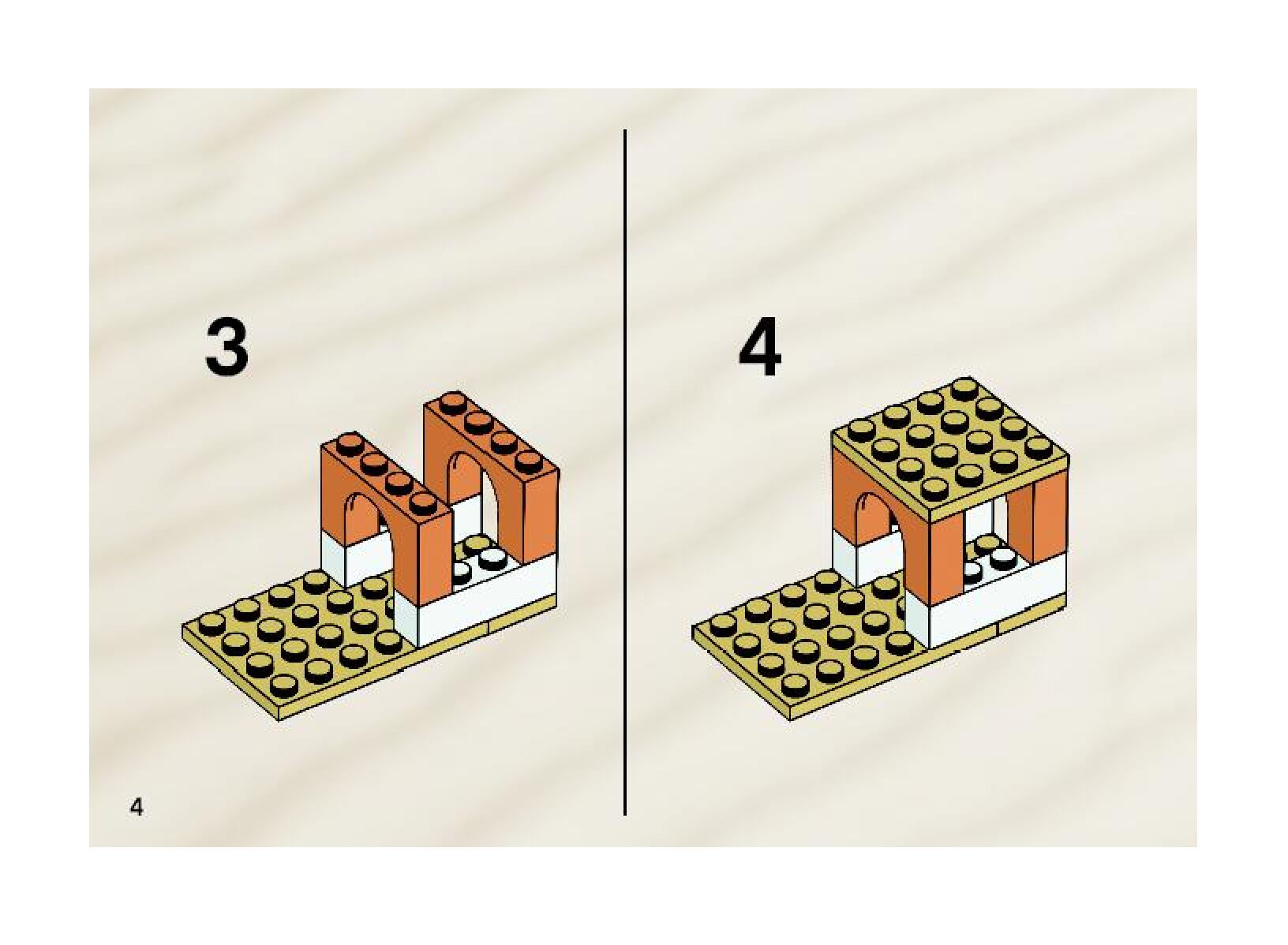 3

4

4