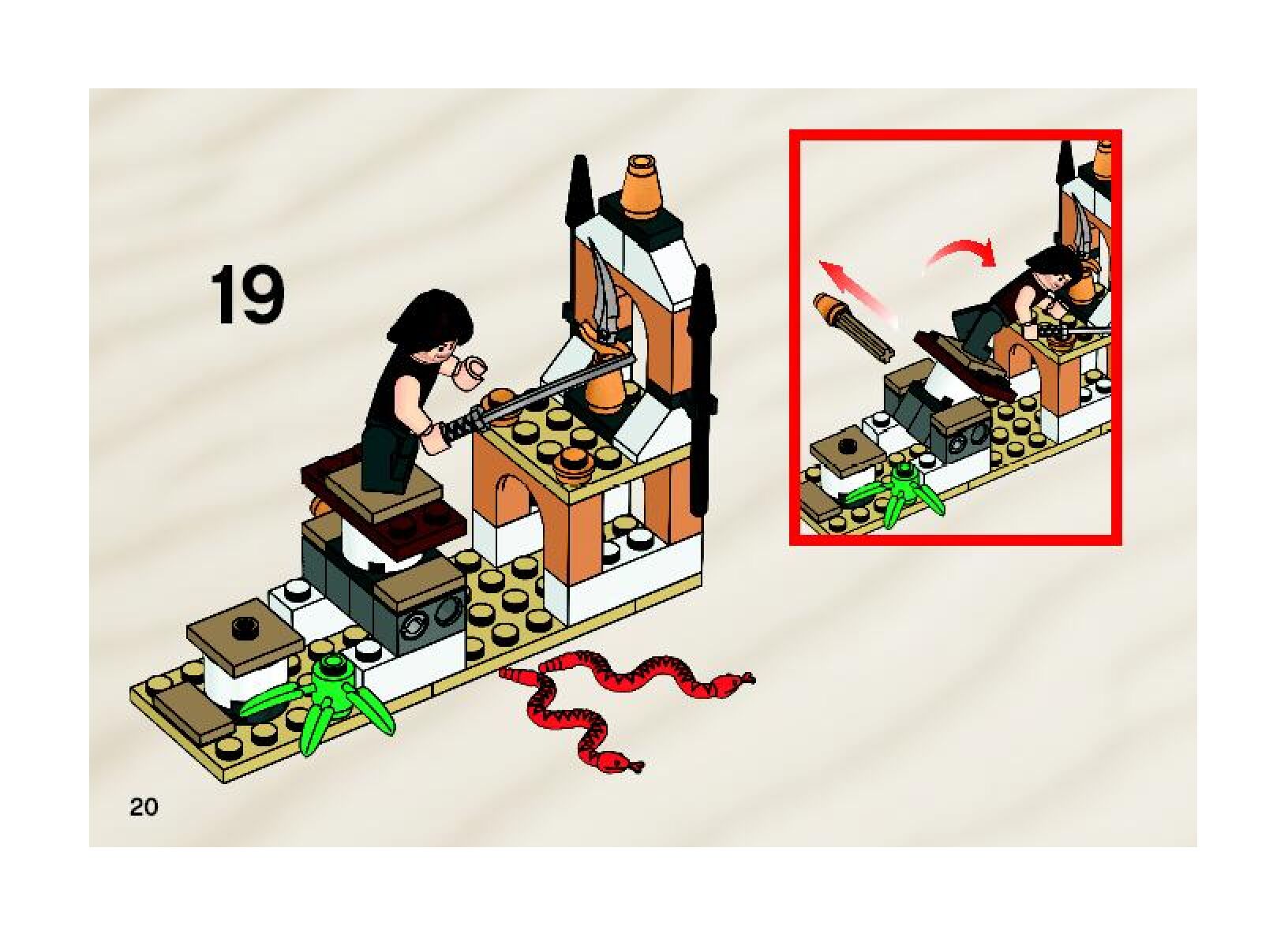 19

20