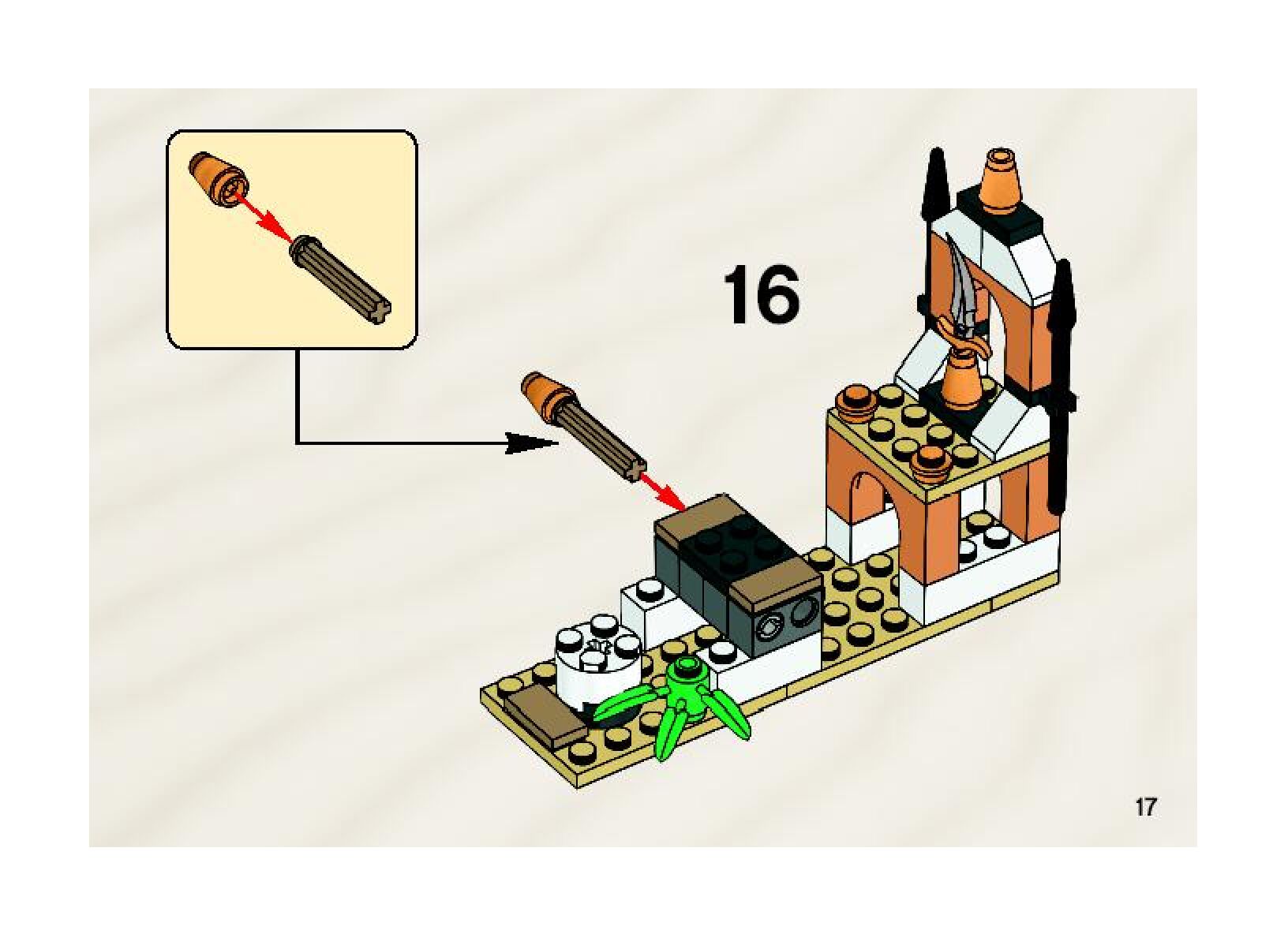 16

17