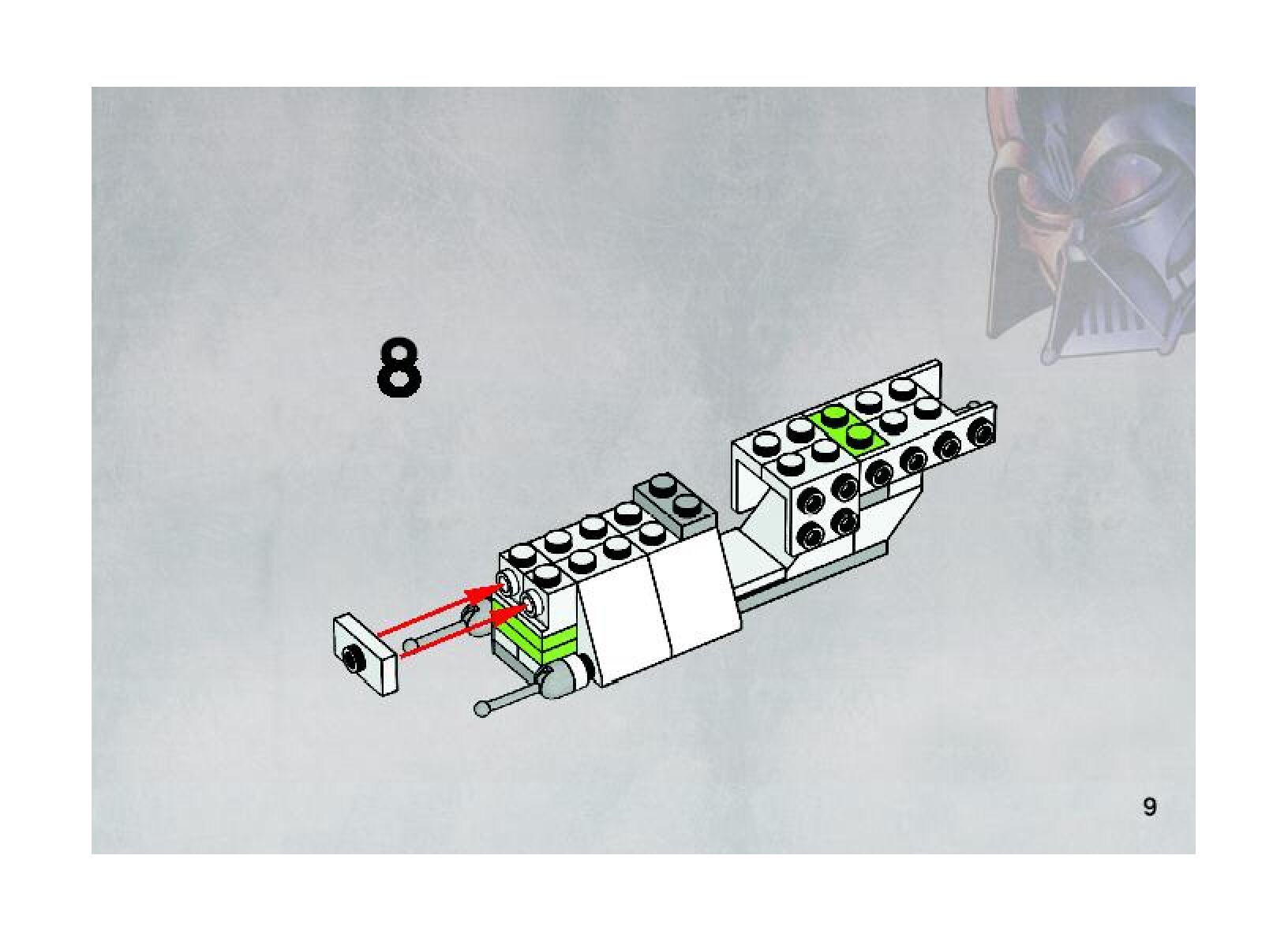 8

9