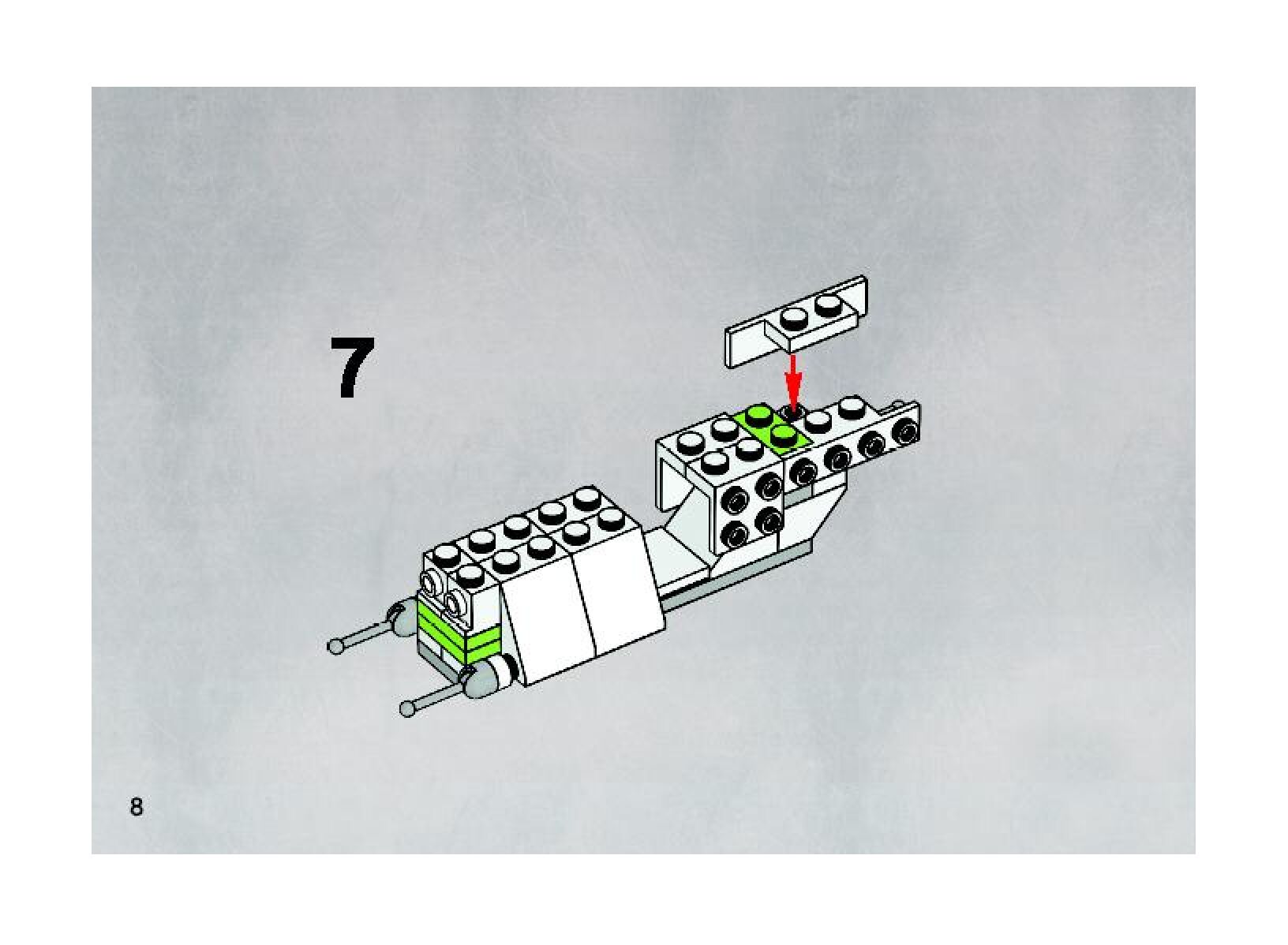 7

8