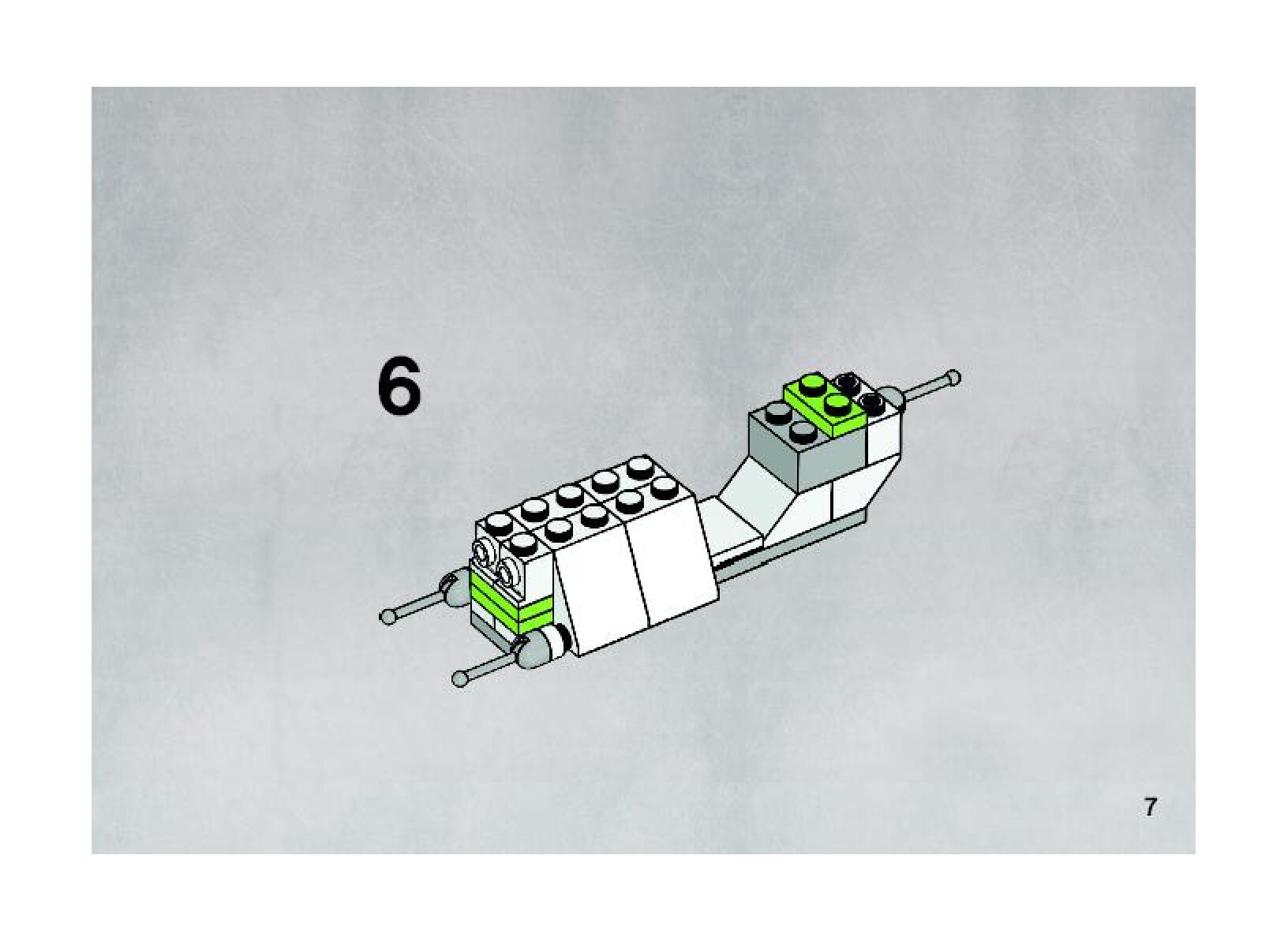 6

7