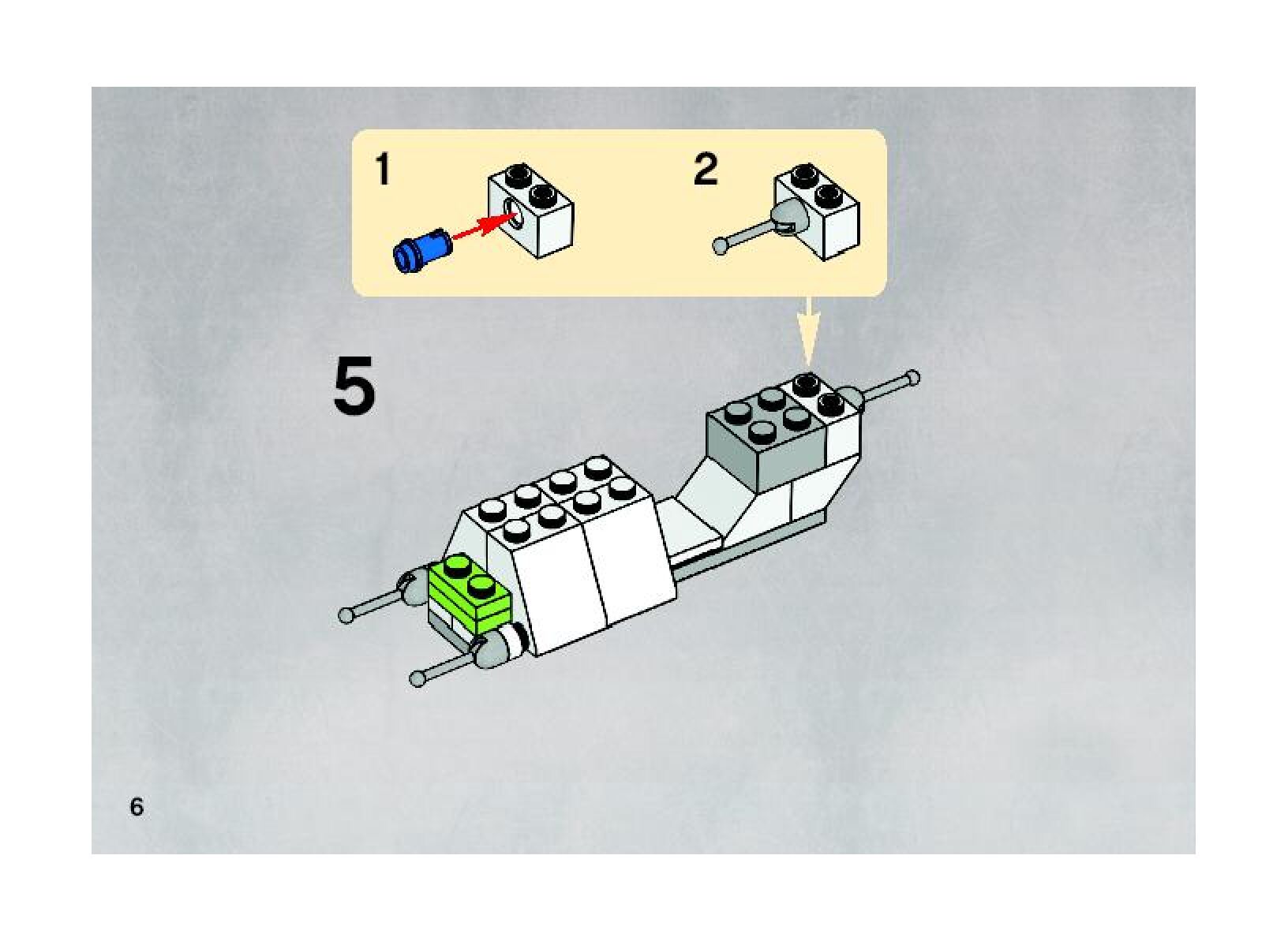 1

2

5

6