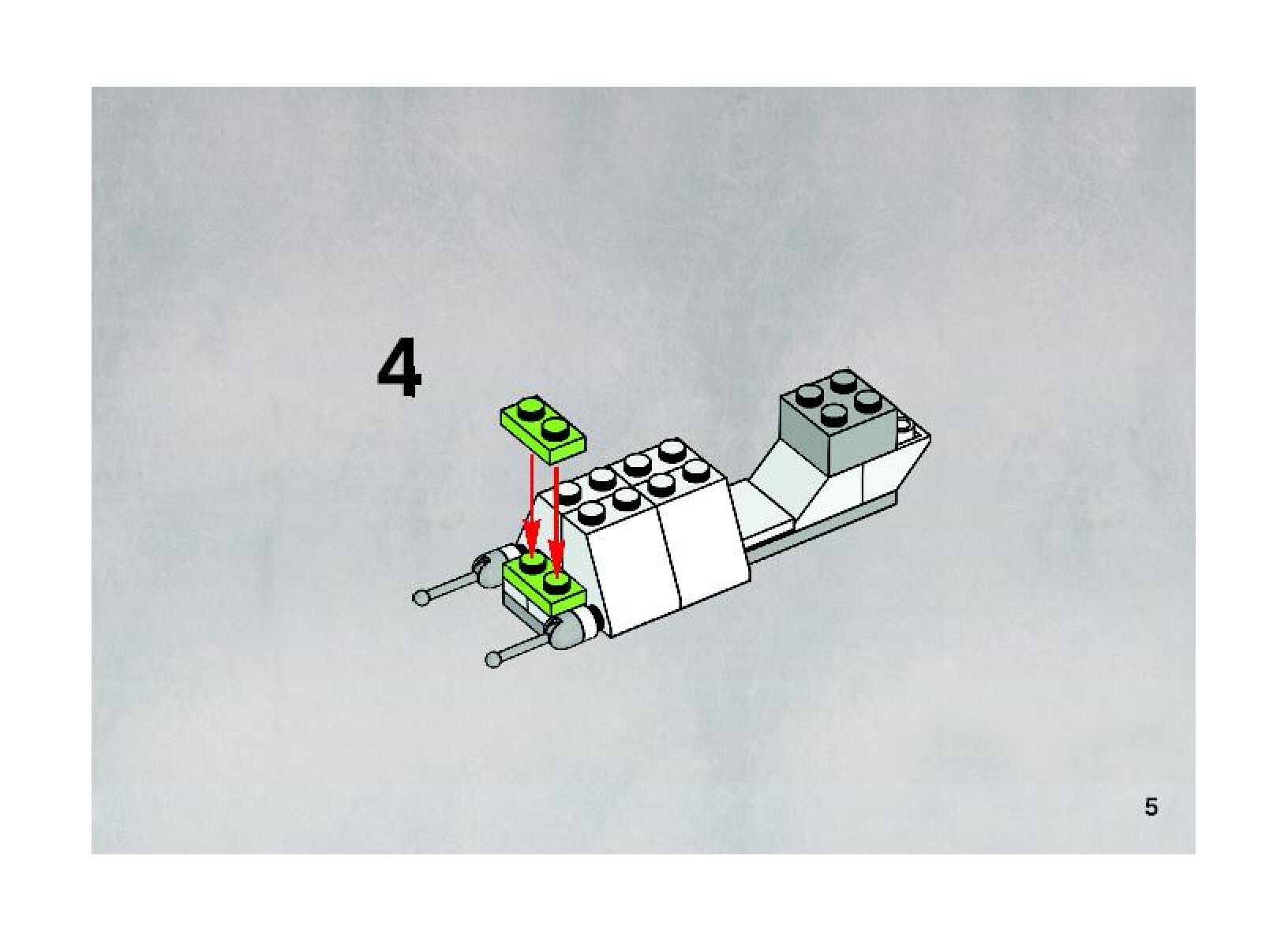 4

5