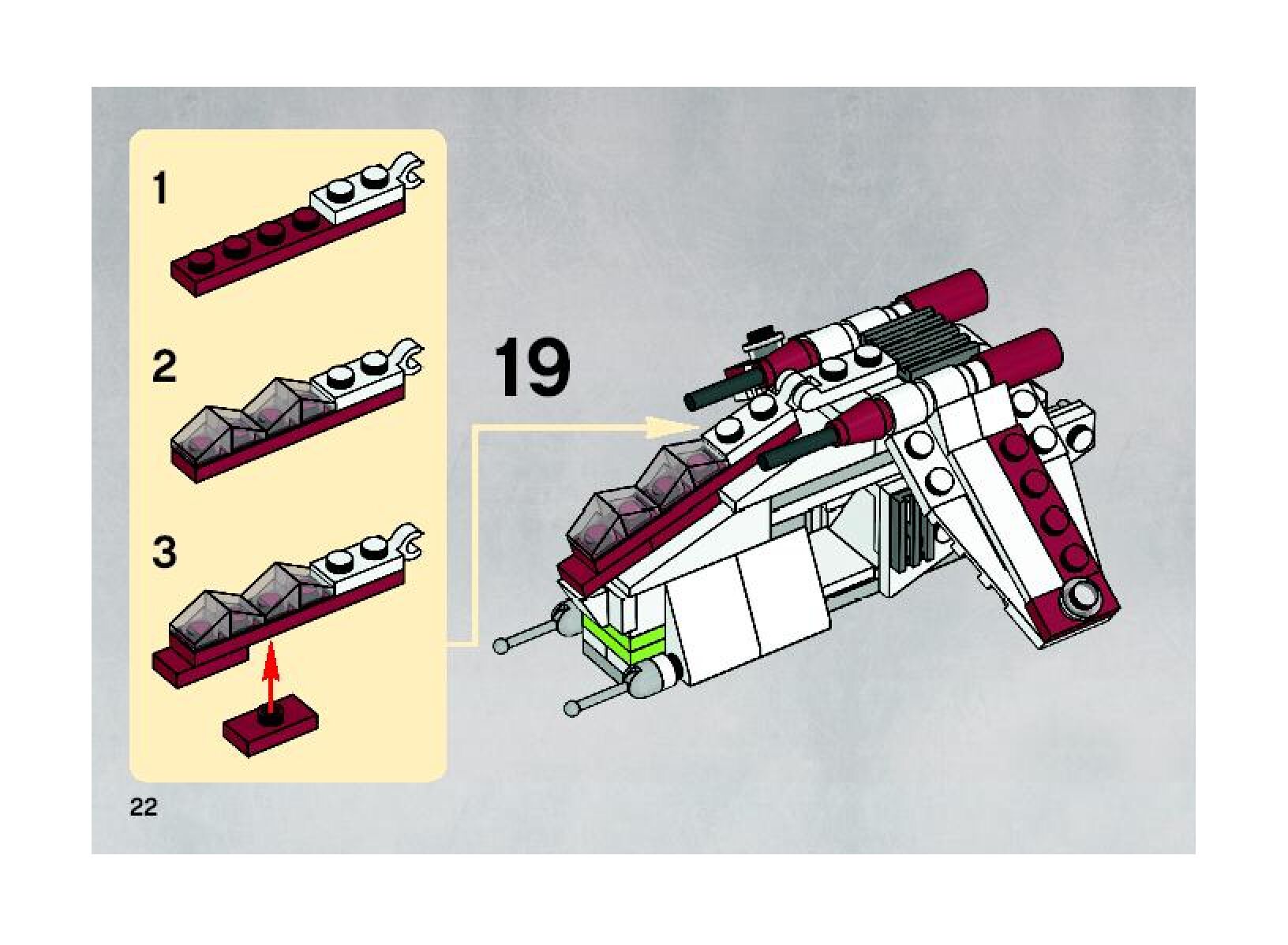 1

2

3

19

22