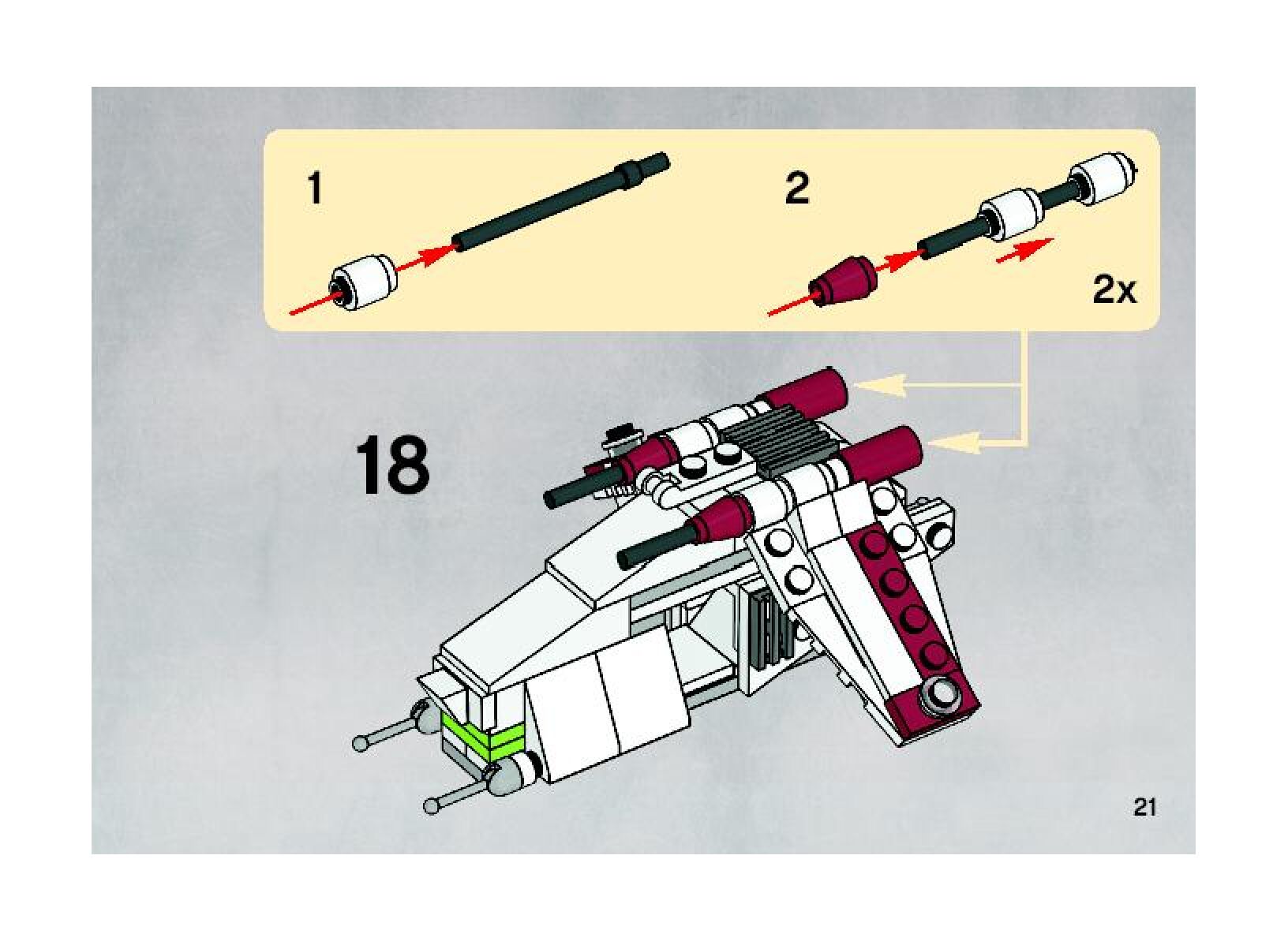 1

2

2x

18

21