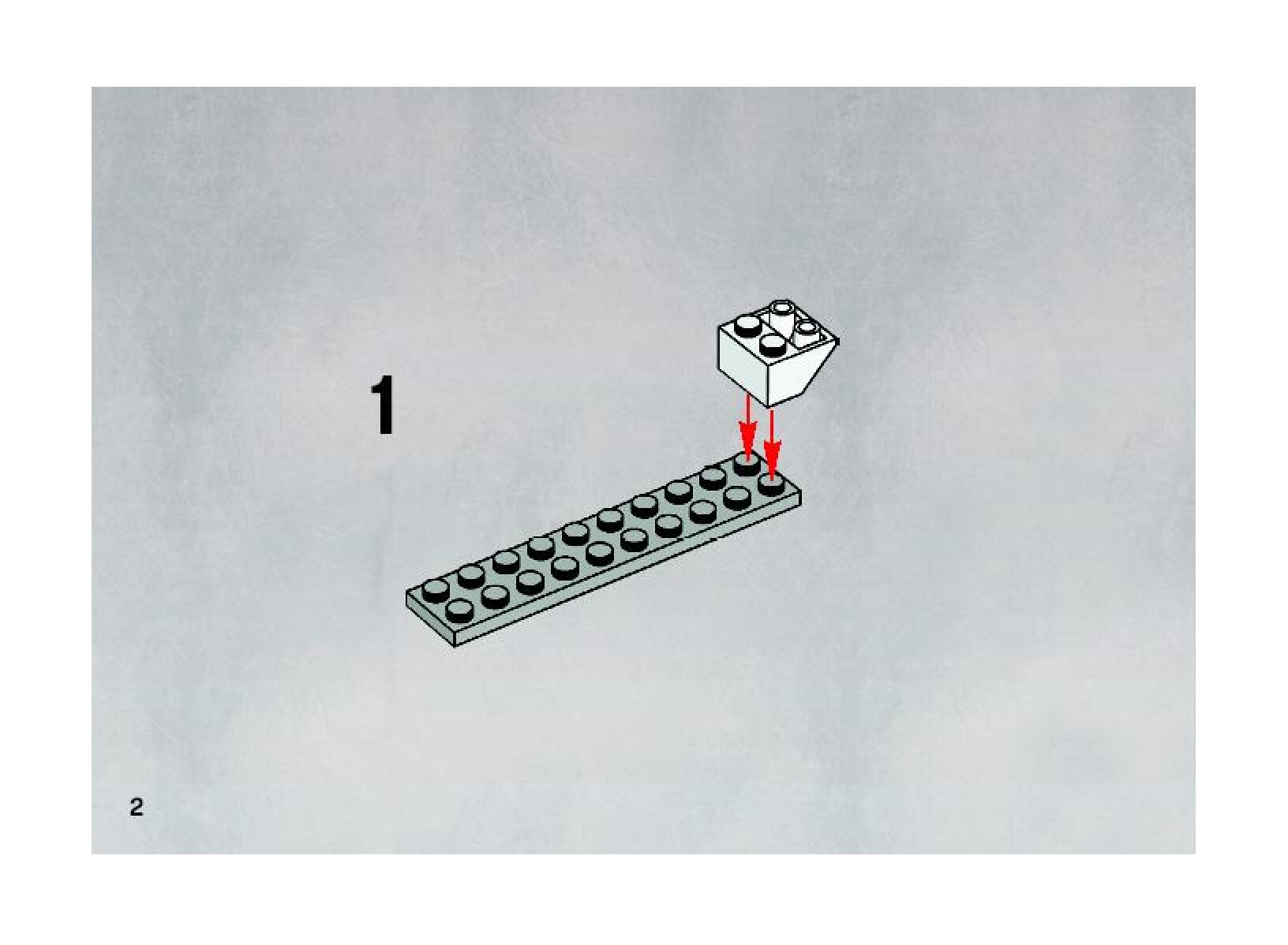 1

2