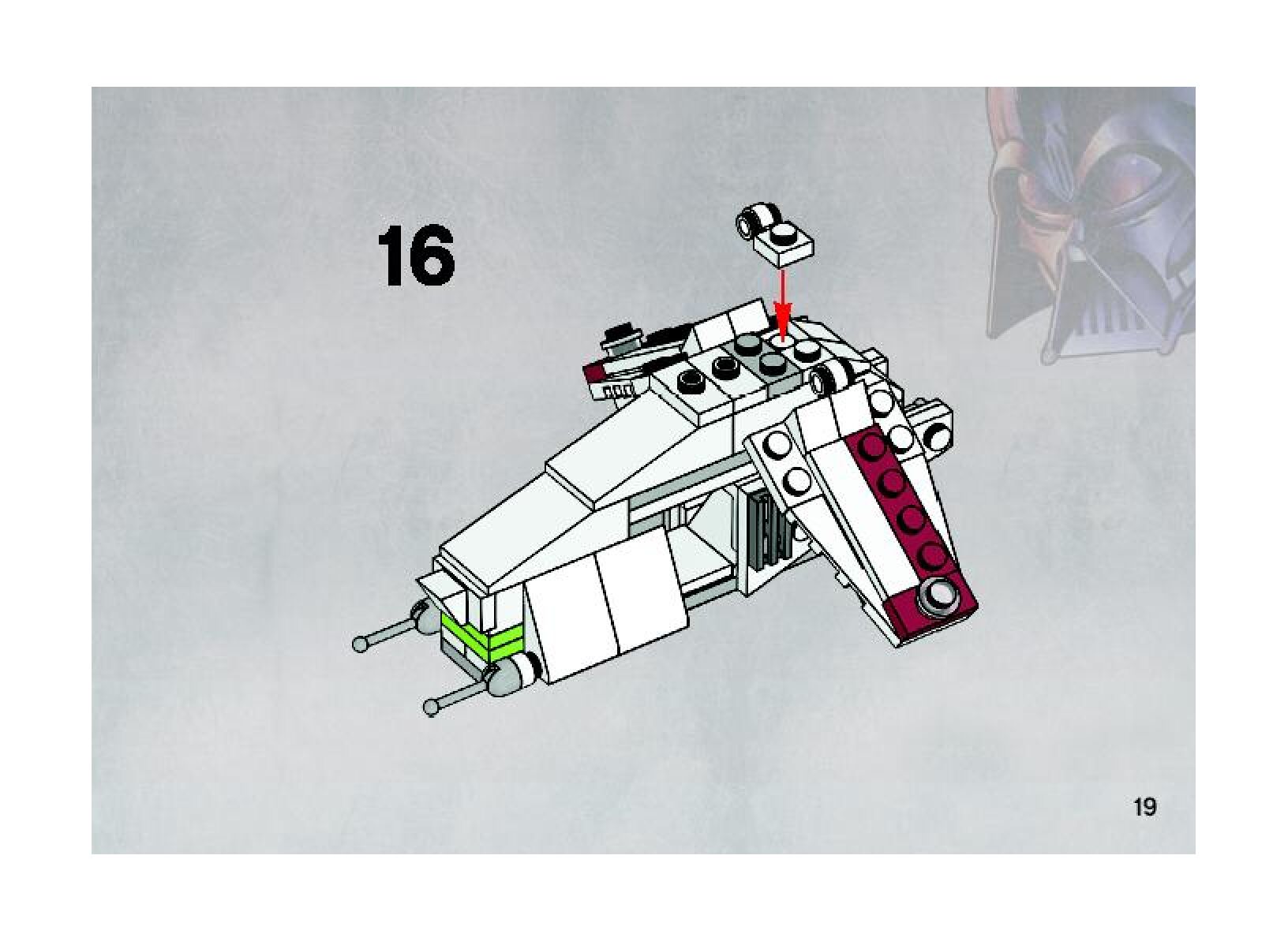 16

19