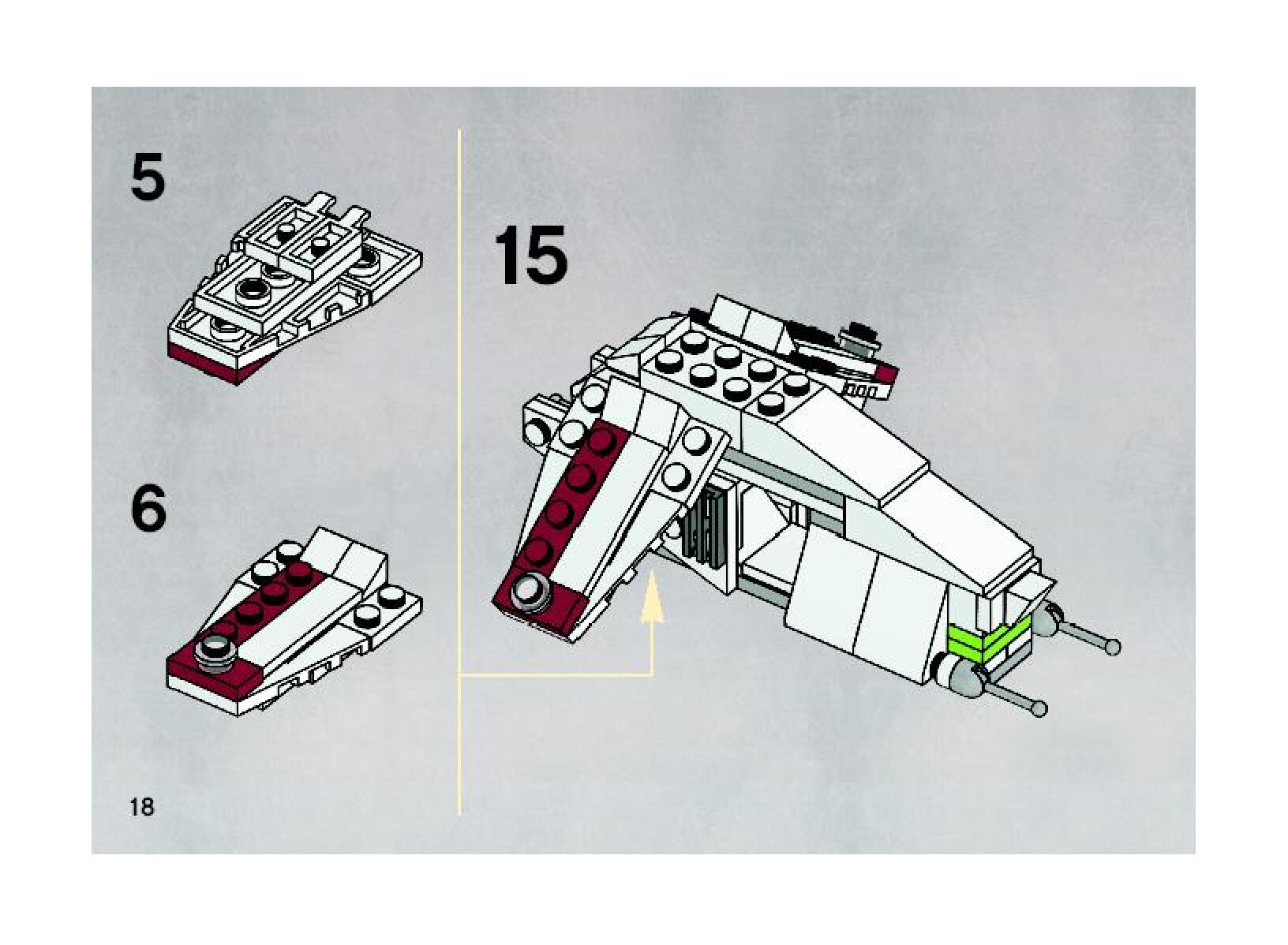 5

6

15

18